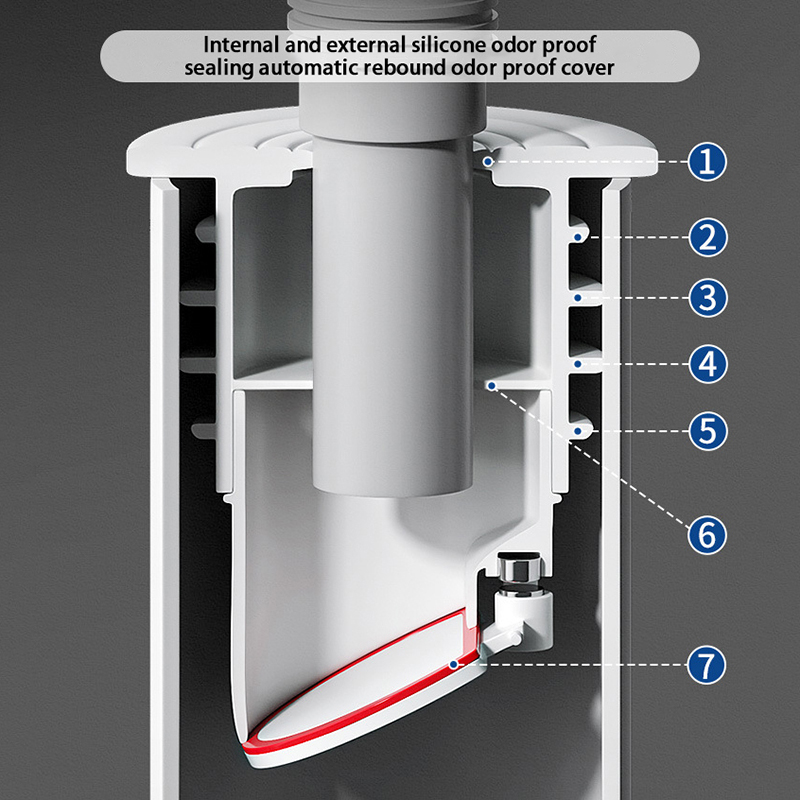 Internal and external silicone odor proof sealing automatic rebound odor proof cover

1

2

3

4

5

6

7