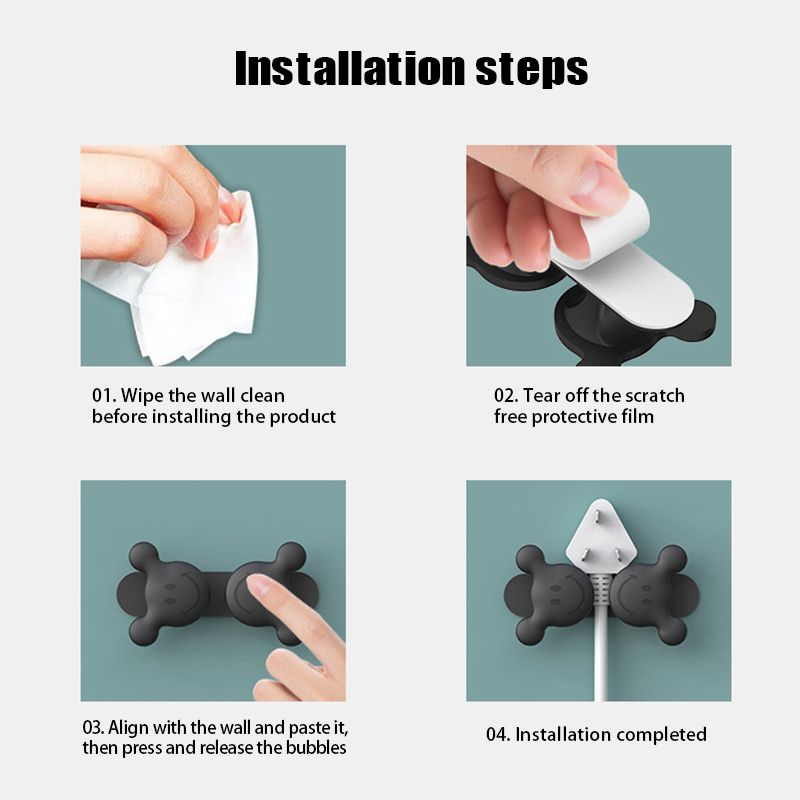 Installation steps

01. Wipe the wall clean before installing the product

02. Tear off the scratch free protective film

03. Align with the wall and paste it, then press and release the bubbles

04. Installation completed