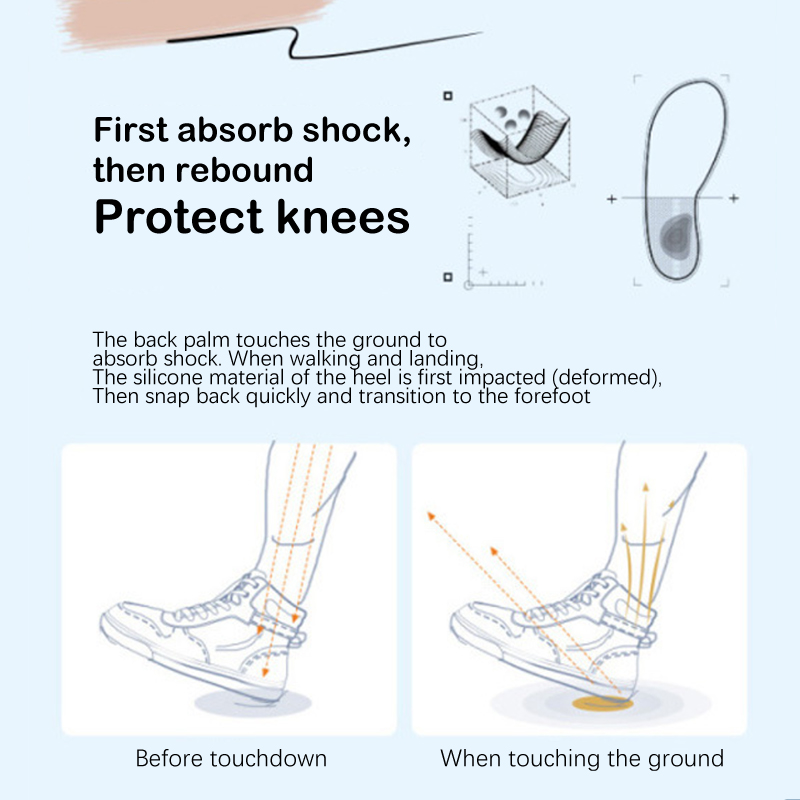 First absorb shock, then rebound
Protect knees

The back palm touches the ground to absorb shock. When walking and landing, The silicone material of the heel is first impacted (deformed), Then snap back quickly and transition to the forefoot

Before touchdown

When touching the ground