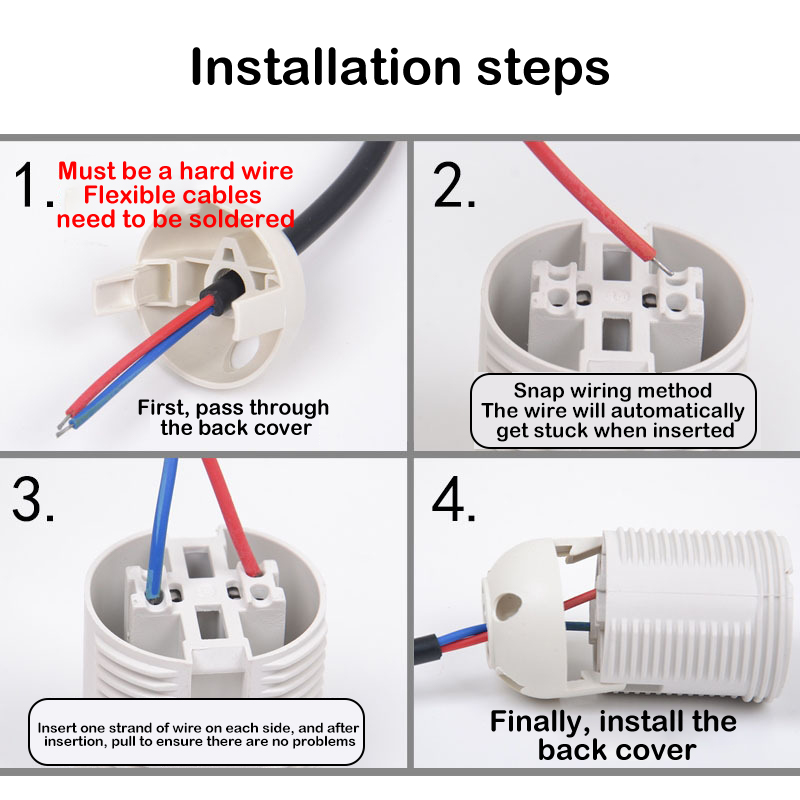 Installation steps

1.
Must be a hard wire
Flexible cables need to be soldered

First, pass through the back cover

2.
Snap wiring method
The wire will automatically get stuck when inserted

3.
Insert one strand of wire on each side, and after insertion, pull to ensure there are no problems

4.
Finally, install the back cover