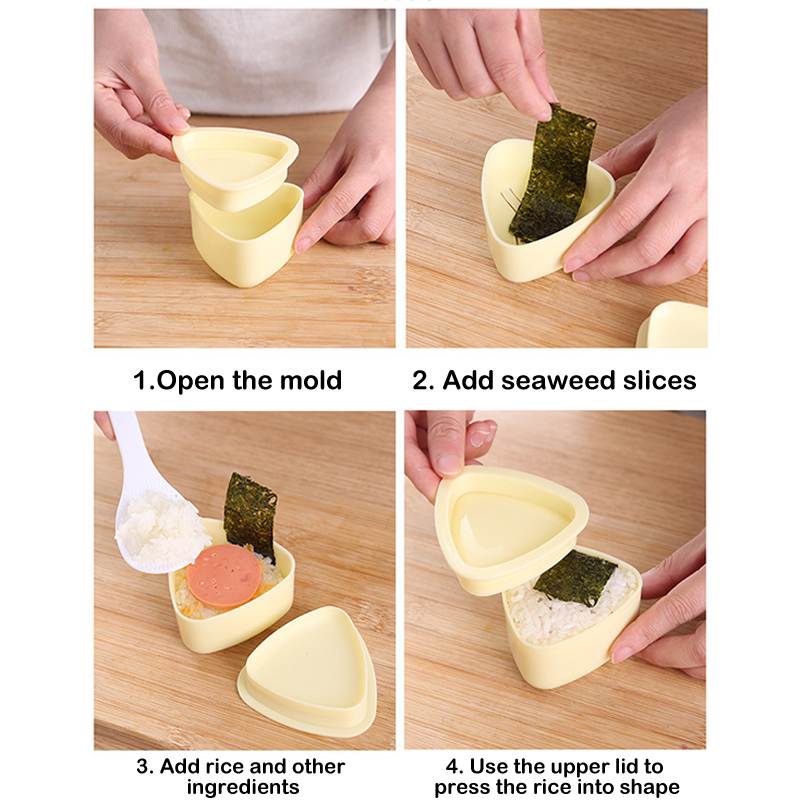 1.Open the mold

2. Add seaweed slices

3. Add rice and other ingredients

4. Use the upper lid to press the rice into shape