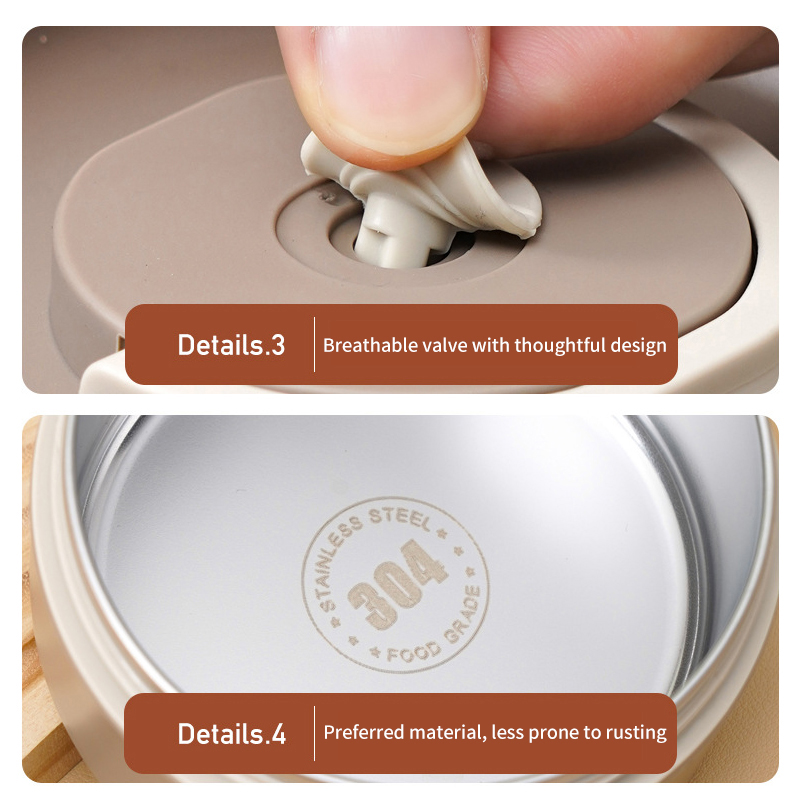 Details.3 Breathable valve with thoughtful design

STAINLESS STEEL
304
FOOD GRADE

Details.4 Preferred material, less prone to rusting