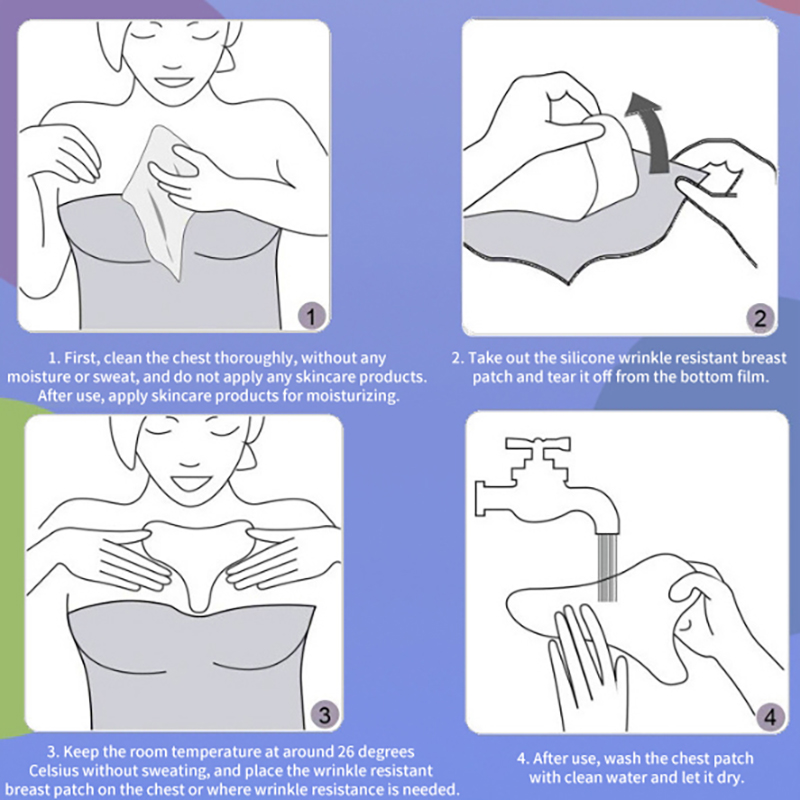 1

1. First, clean the chest thoroughly, without any moisture or sweat, and do not apply any skincare products. After use, apply skincare products for moisturizing.

2

2. Take out the silicone wrinkle resistant breast patch and tear it off from the bottom film.

3

3. Keep the room temperature at around 26 degrees Celsius without sweating, and place the wrinkle resistant breast patch on the chest or where wrinkle resistance is needed.

4

4. After use, wash the chest patch with clean water and let it dry.