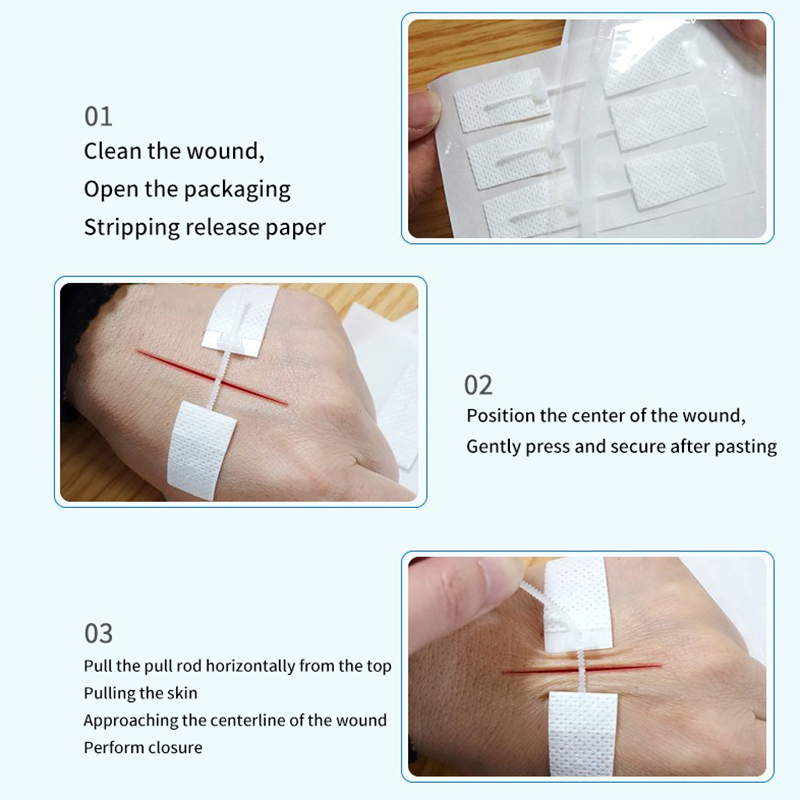 01
Clean the wound,
Open the packaging
Stripping release paper

02
Position the center of the wound,
Gently press and secure after pasting

03
Pull the pull rod horizontally from the top
Pulling the skin
Approaching the centerline of the wound
Perform closure