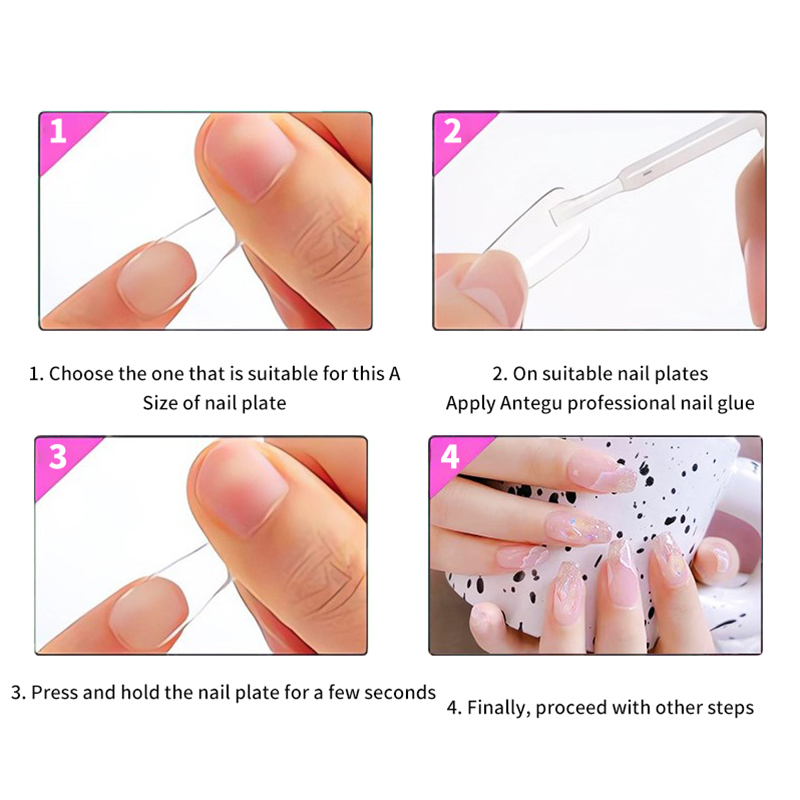 1

2

1. Choose the one that is suitable for this A Size of nail plate

2. On suitable nail plates Apply Antegu professional nail glue

3

4

3. Press and hold the nail plate for a few seconds

4. Finally, proceed with other steps