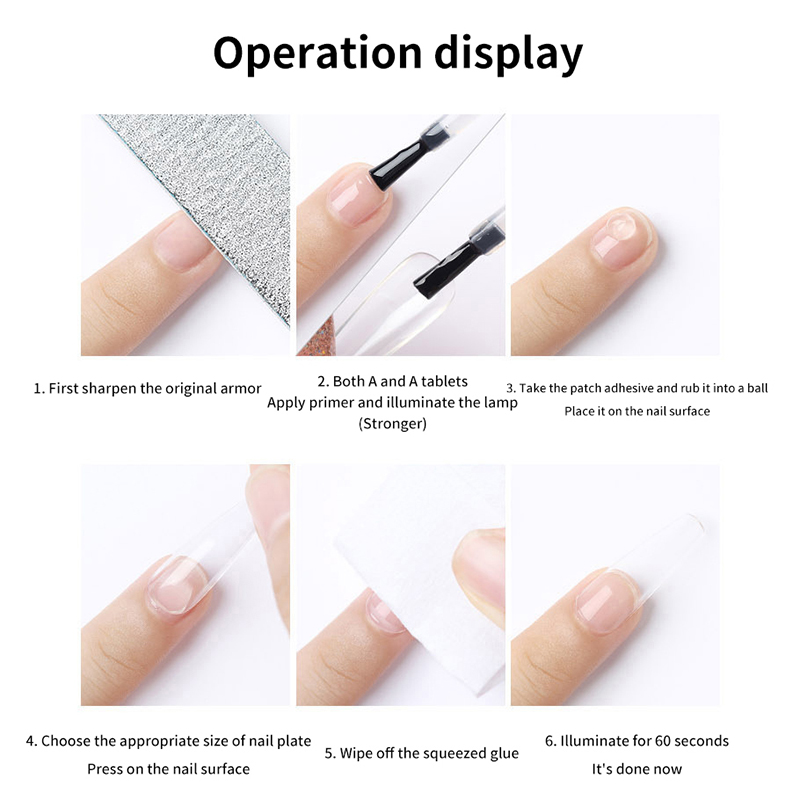 Operation display

1. First sharpen the original armor

2. Both A and A tablets
Apply primer and illuminate the lamp
(Stronger)

3. Take the patch adhesive and rub it into a ball
Place it on the nail surface

4. Choose the appropriate size of nail plate
Press on the nail surface

5. Wipe off the squeezed glue

6. Illuminate for 60 seconds
It's done now