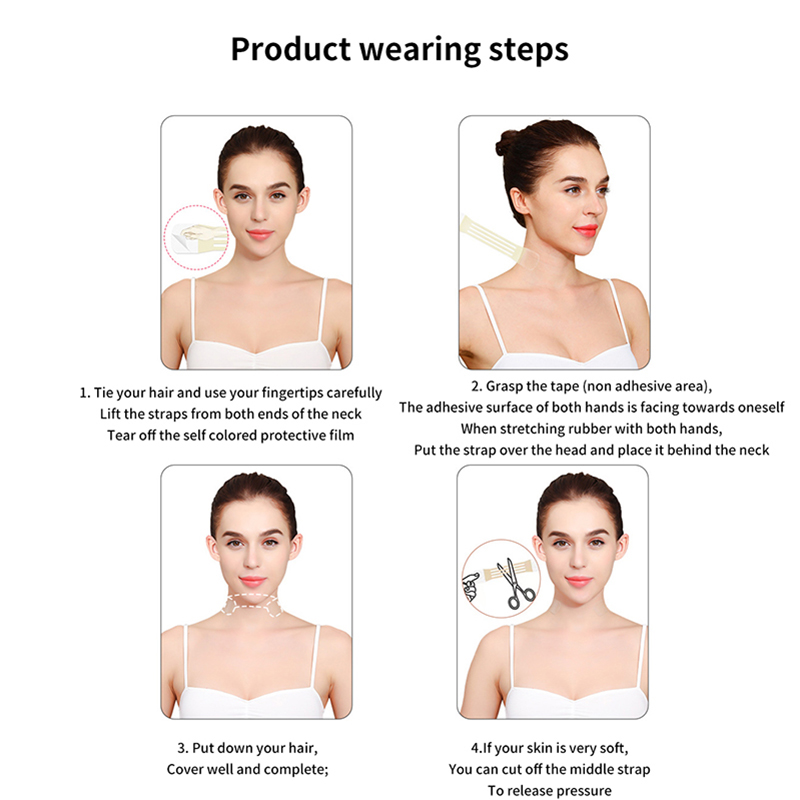 Product wearing steps

1. Tie your hair and use your fingertips carefully
Lift the straps from both ends of the neck
Tear off the self colored protective film

2. Grasp the tape (non adhesive area),
The adhesive surface of both hands is facing towards oneself
When stretching rubber with both hands,
Put the strap over the head and place it behind the neck

3. Put down your hair,
Cover well and complete;

4.If your skin is very soft,
You can cut off the middle strap
To release pressure