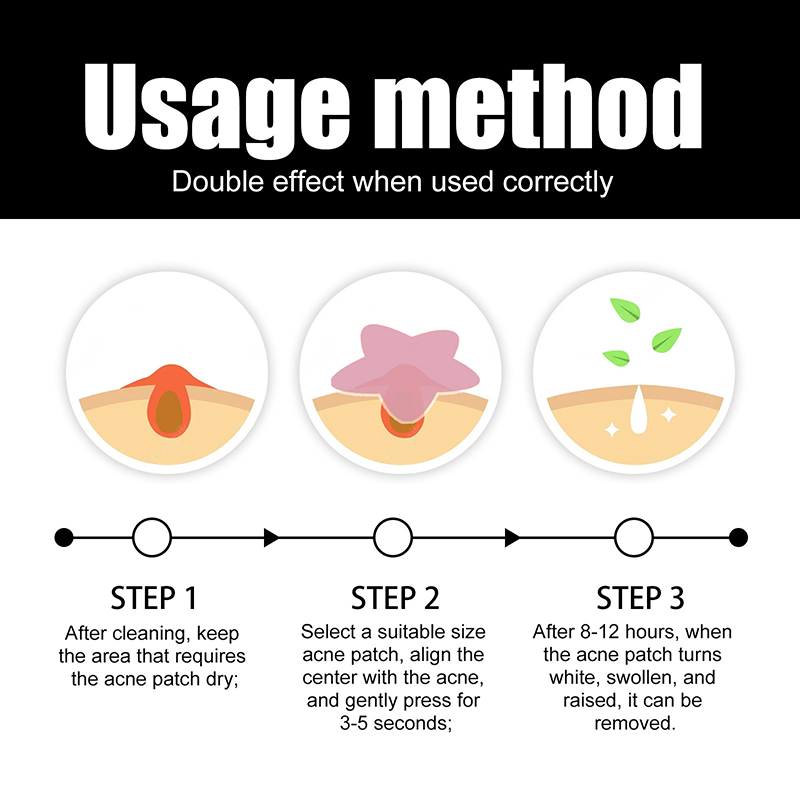 Usage method

Double effect when used correctly

STEP 1

After cleaning, keep the area that requires the acne patch dry;

STEP 2

Select a suitable size acne patch, align the center with the acne, and gently press for 3-5 seconds;

STEP 3

After 8-12 hours, when the acne patch turns white, swollen, and raised, it can be removed.