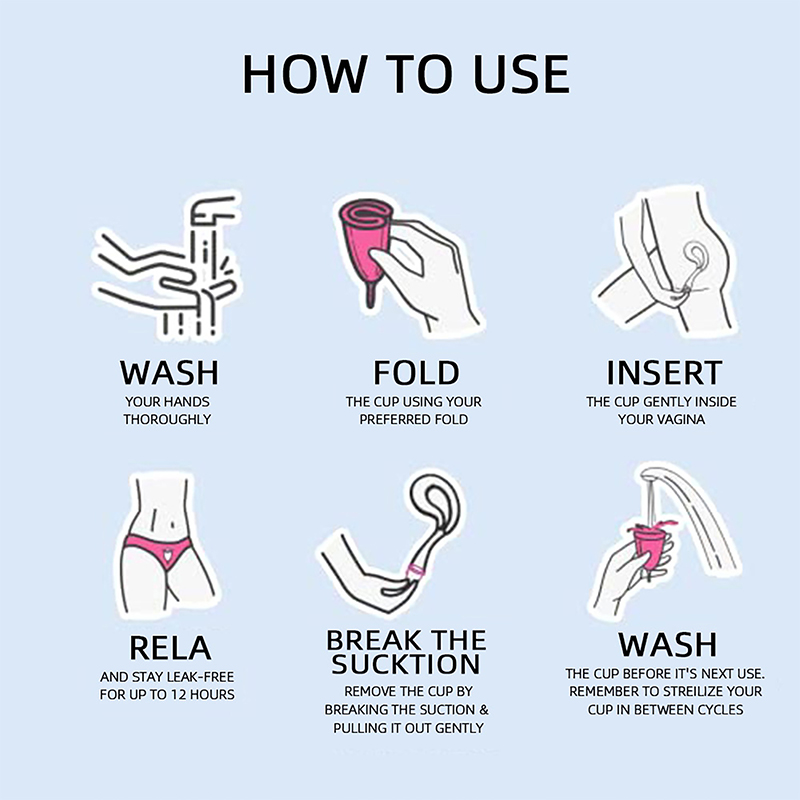 HOW TO USE

WASH
YOUR HANDS THOROUGHLY

FOLD
THE CUP USING YOUR PREFERRED FOLD

INSERT
THE CUP GENTLY INSIDE YOUR VAGINA

RELA
AND STAY LEAK-FREE FOR UP TO 12 HOURS

BREAK THE SUCKTION
REMOVE THE CUP BY BREAKING THE SUCTION & PULLING IT OUT GENTLY

WASH
THE CUP BEFORE IT'S NEXT USE. REMEMBER TO STREILIZE YOUR CUP IN BETWEEN CYCLES