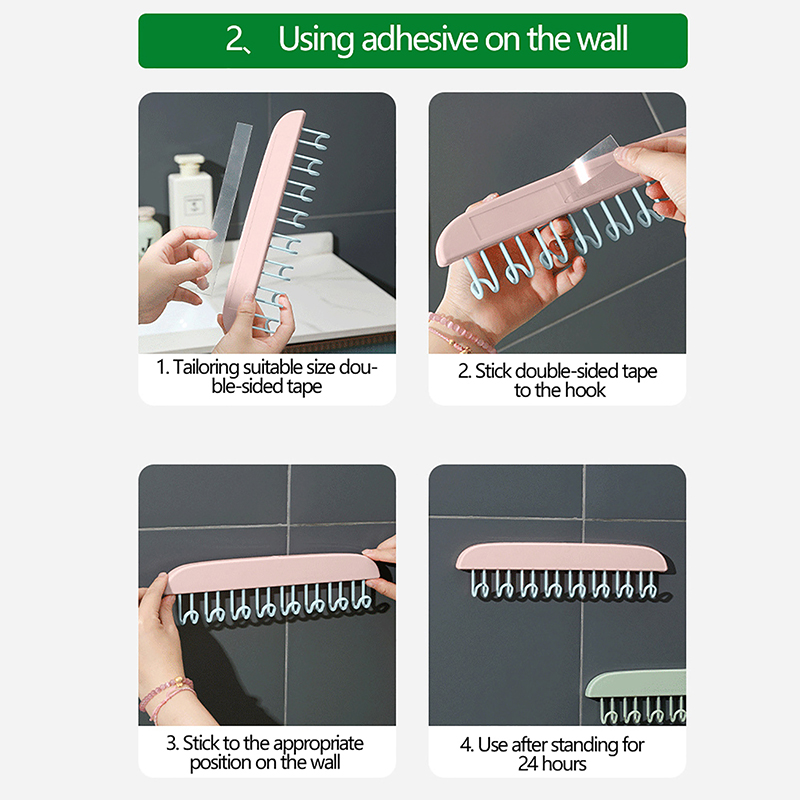 2、 Using adhesive on the wall

1. Tailoring suitable size double-sided tape

2. Stick double-sided tape to the hook

3. Stick to the appropriate position on the wall

4. Use after standing for 24 hours