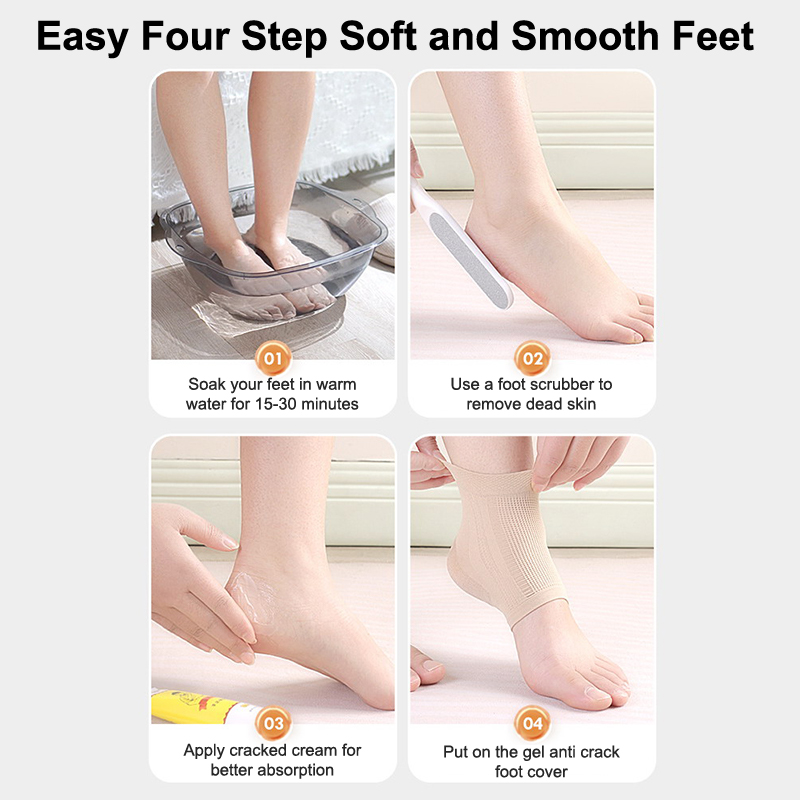 Easy Four Step Soft and Smooth Feet

01
Soak your feet in warm water for 15-30 minutes

02
Use a foot scrubber to remove dead skin

03
Apply cracked cream for better absorption

04
Put on the gel anti crack foot cover