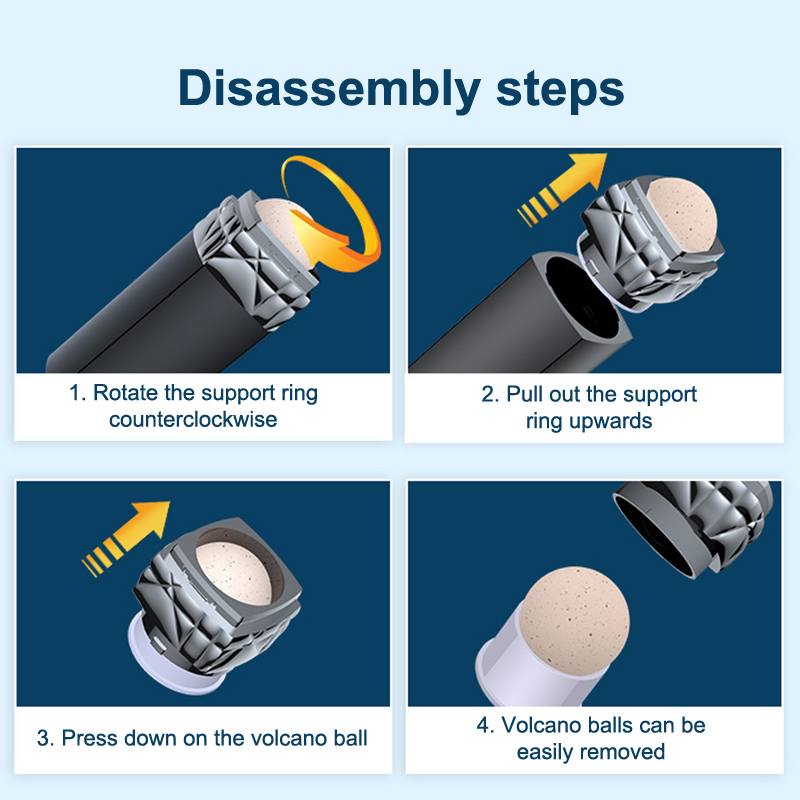 Disassembly steps

1. Rotate the support ring counterclockwise

2. Pull out the support ring upwards

3. Press down on the volcano ball

4. Volcano balls can be easily removed