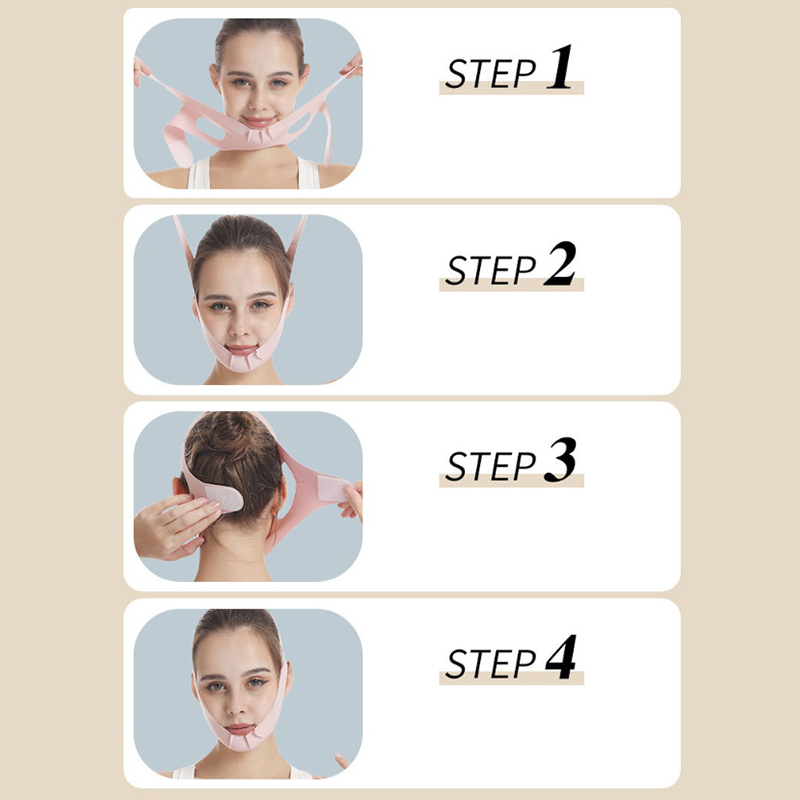 STEP 1

STEP 2

STEP 3

STEP 4