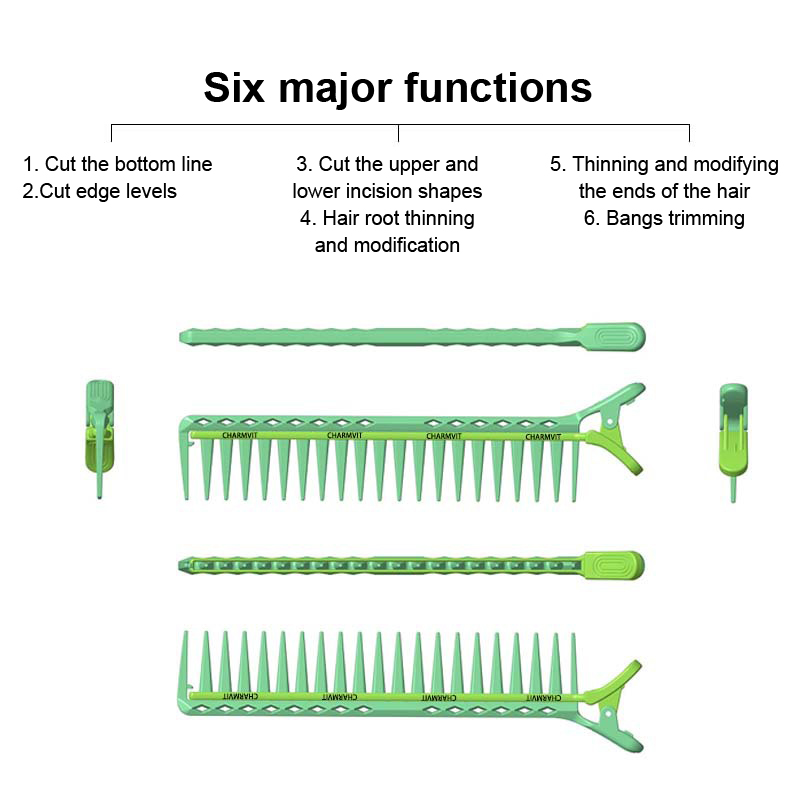 Six major functions

1. Cut the bottom line
2.Cut edge levels

3. Cut the upper and lower incision shapes
4. Hair root thinning and modification

5. Thinning and modifying the ends of the hair
6. Bangs trimming

CHARMVIT CHARMVIT CHARMVIT CHARMVIT

CHARMVIT CHARMVIT CHARMVIT CHARMVIT