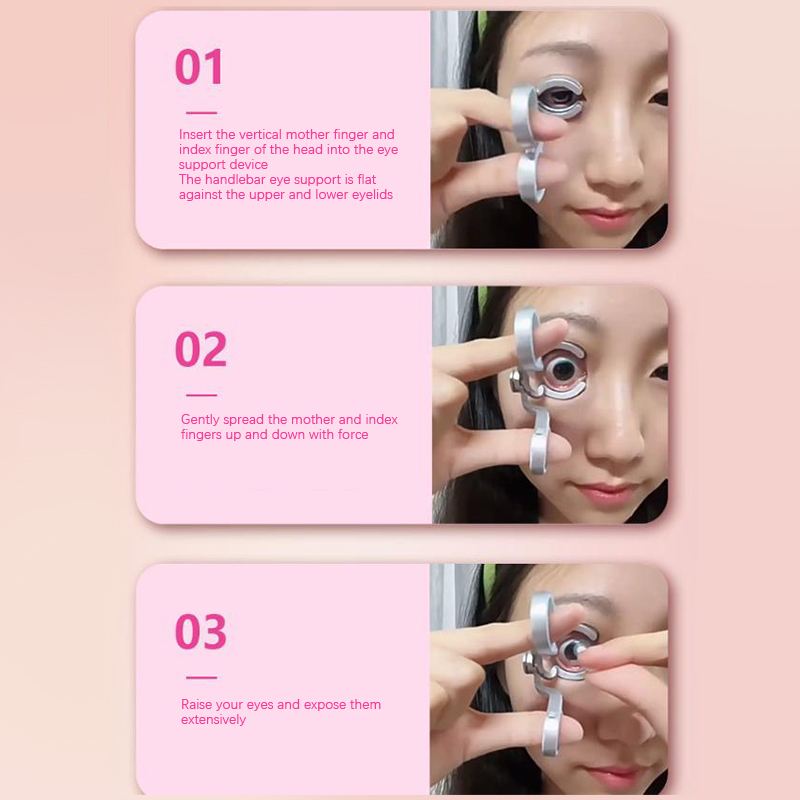 01

Insert the vertical mother finger and index finger of the head into the eye support device
The handlebar eye support is flat against the upper and lower eyelids

02

Gently spread the mother and index fingers up and down with force

03

Raise your eyes and expose them extensively