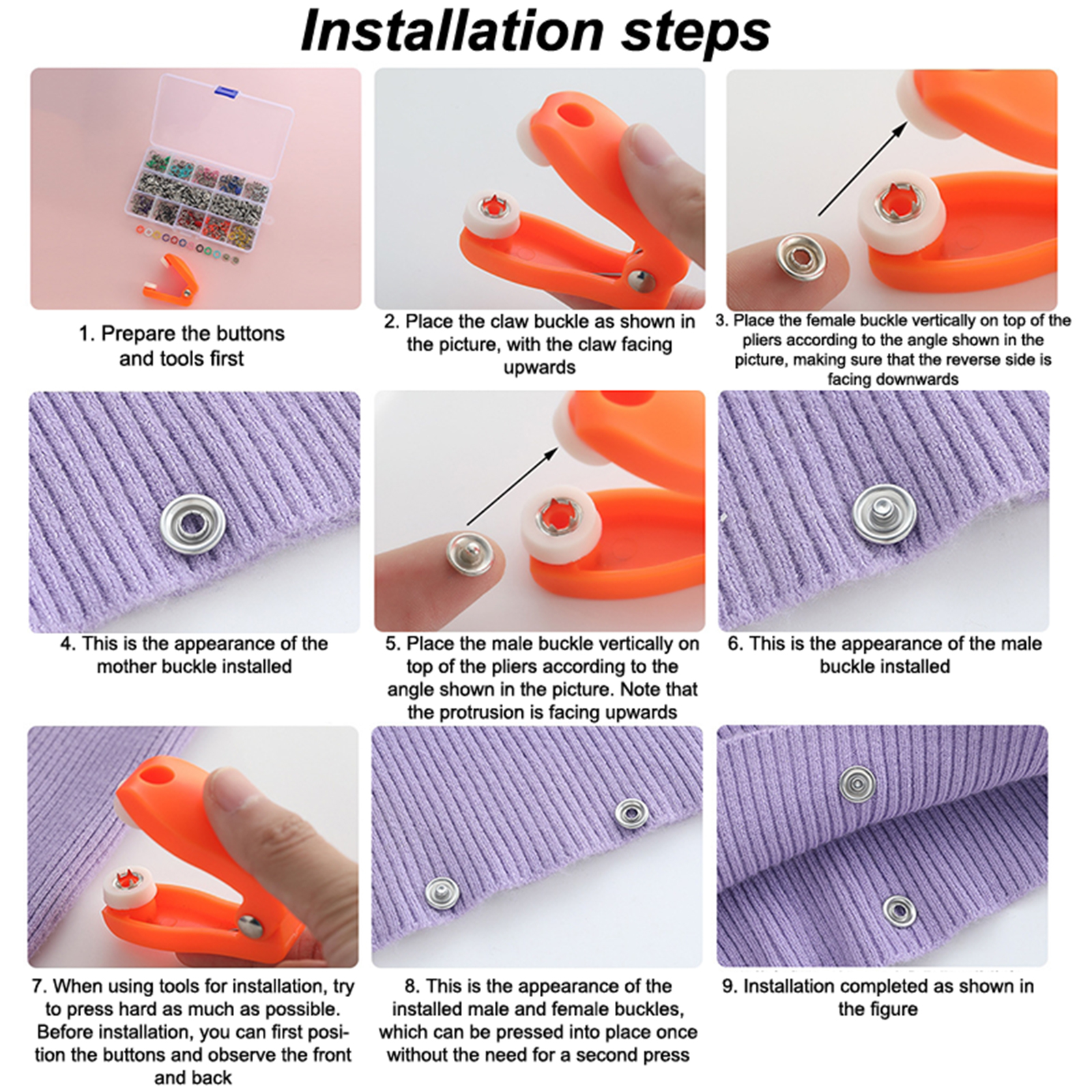 Installation steps

1. Prepare the buttons and tools first

2. Place the claw buckle as shown in the picture, with the claw facing upwards

3. Place the female buckle vertically on top of the pliers according to the angle shown in the picture, making sure that the reverse side is facing downwards

4. This is the appearance of the mother buckle installed

5. Place the male buckle vertically on top of the pliers according to the angle shown in the picture. Note that the protrusion is facing upwards

6. This is the appearance of the male buckle installed

7. When using tools for installation, try to press hard as much as possible. Before installation, you can first position the buttons and observe the front and back

8. This is the appearance of the installed male and female buckles, which can be pressed into place once without the need for a second press

9. Installation completed as shown in the figure