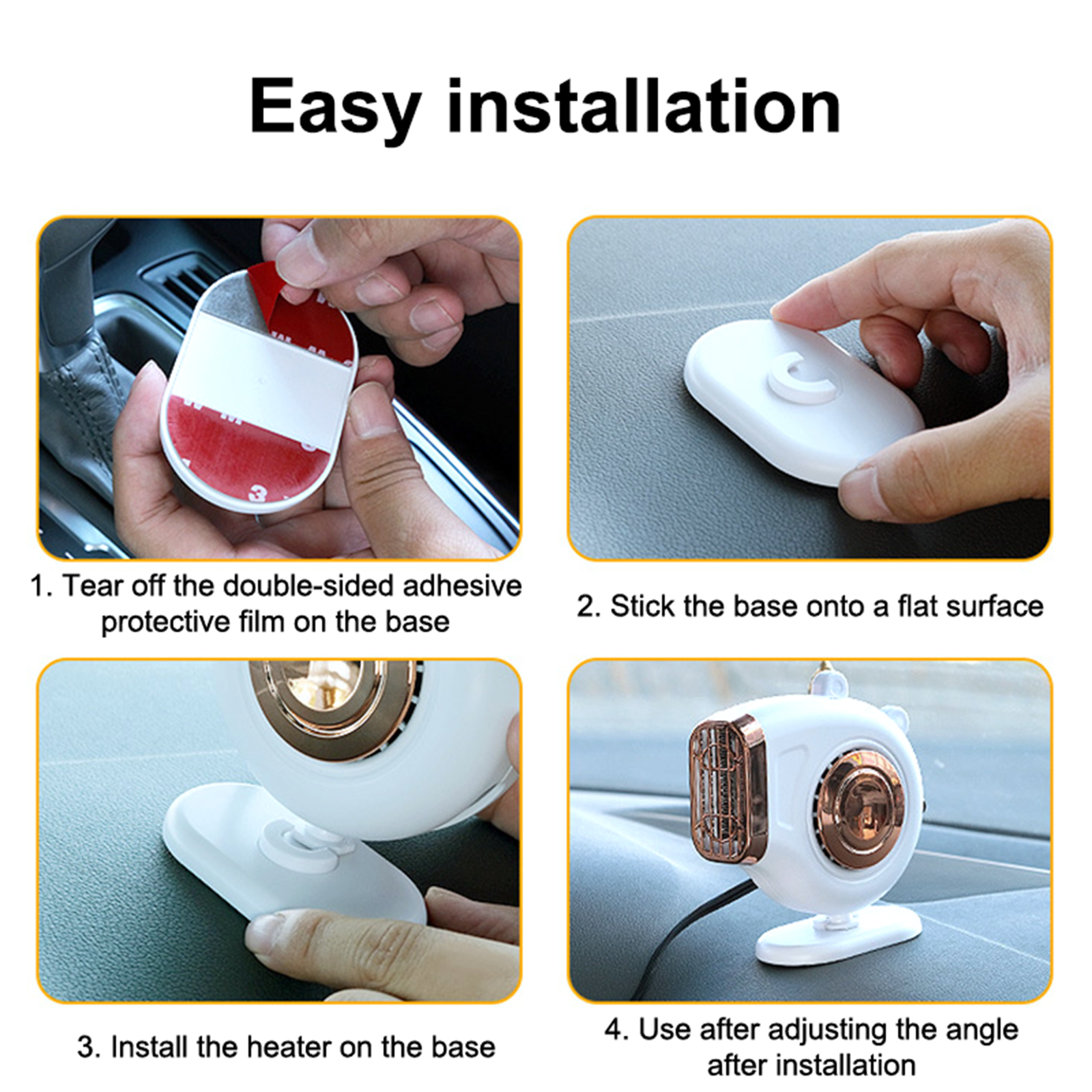 Easy installation

1. Tear off the double-sided adhesive protective film on the base

2. Stick the base onto a flat surface

3. Install the heater on the base

4. Use after adjusting the angle after installation