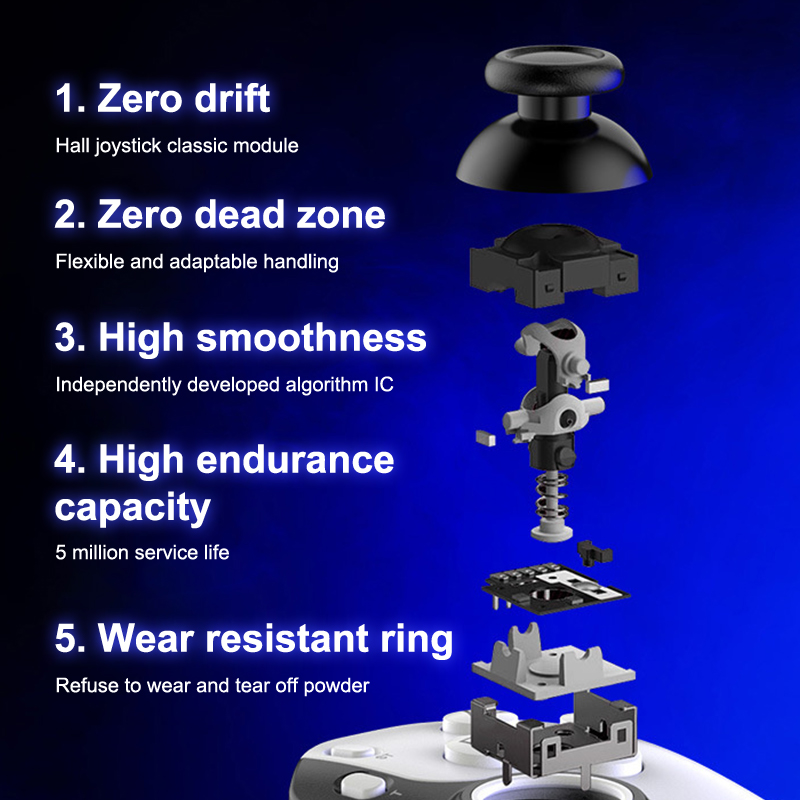 1. Zero drift

Hall joystick classic module

2. Zero dead zone

Flexible and adaptable handling

3. High smoothness

Independently developed algorithm IC

4. High endurance capacity

5 million service life

5. Wear resistant ring

Refuse to wear and tear off powder