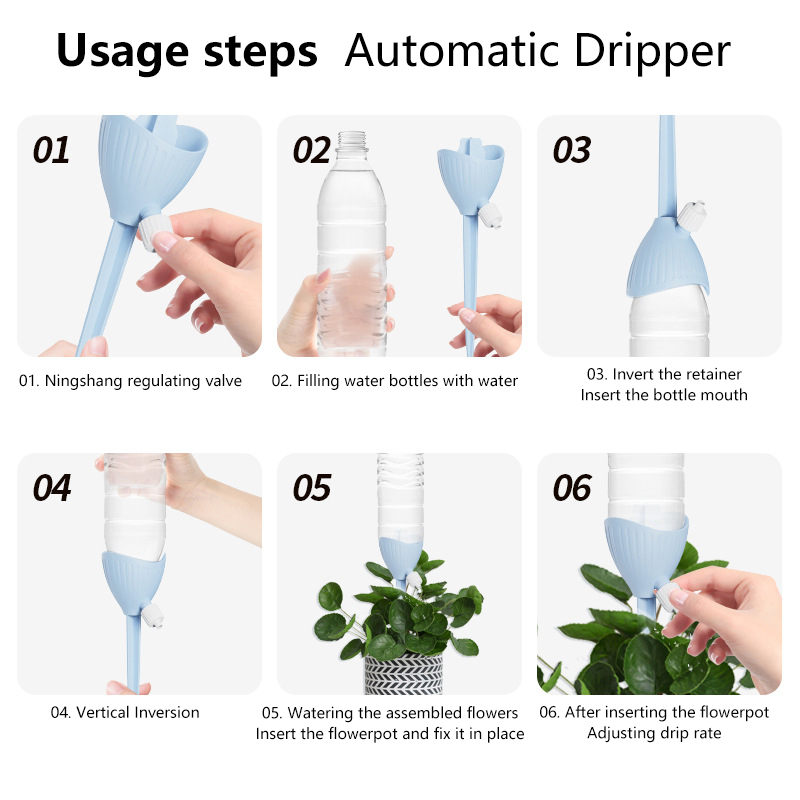 Usage steps Automatic Dripper

01

01. Ningshang regulating valve

02

02. Filling water bottles with water

03

03. Invert the retainer
Insert the bottle mouth

04

04. Vertical Inversion

05

05. Watering the assembled flowers
Insert the flowerpot and fix it in place

06

06. After inserting the flowerpot
Adjusting drip rate