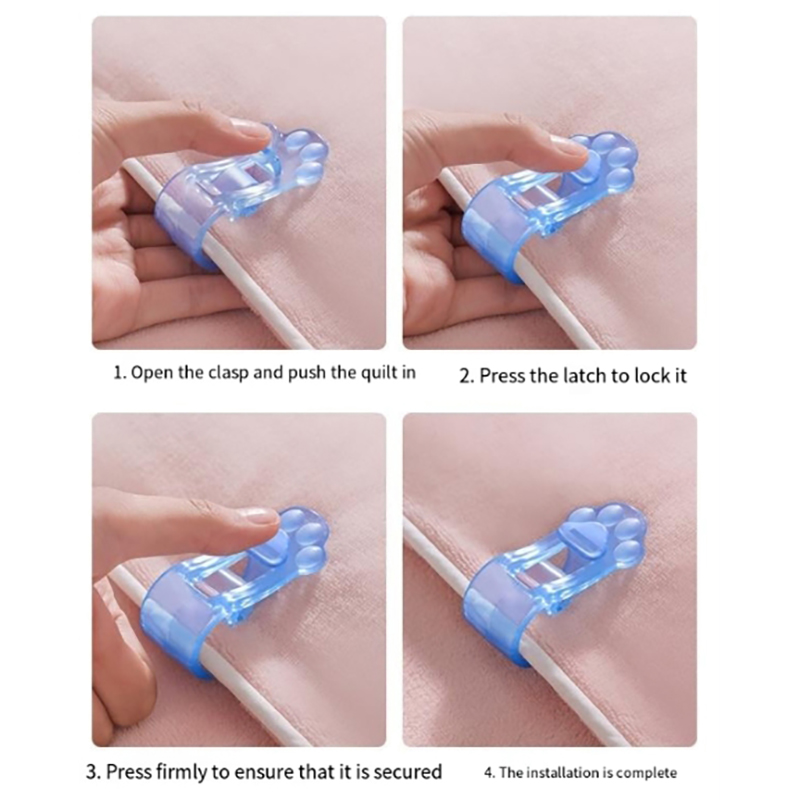 1. Open the clasp and push the quilt in

2. Press the latch to lock it

3. Press firmly to ensure that it is secured

4. The installation is complete