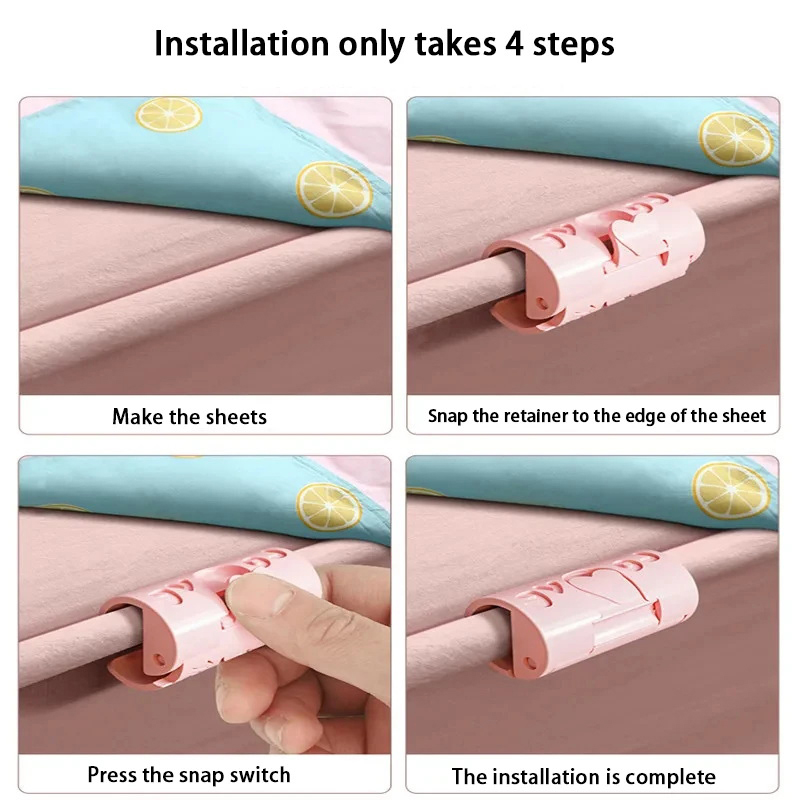 Installation only takes 4 steps

Make the sheets

Snap the retainer to the edge of the sheet

Press the snap switch

The installation is complete