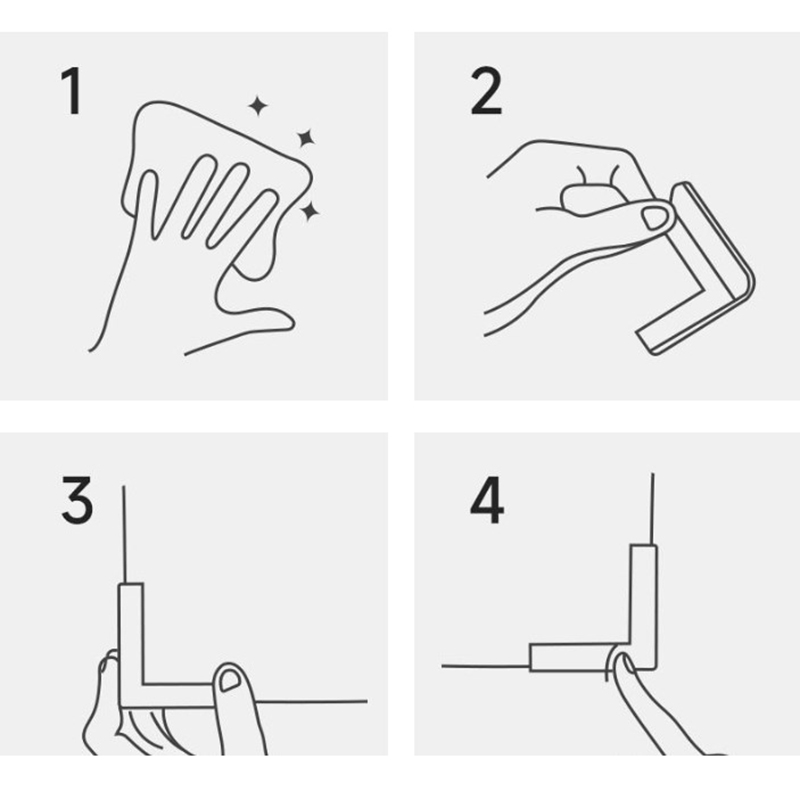 1

2

3

4