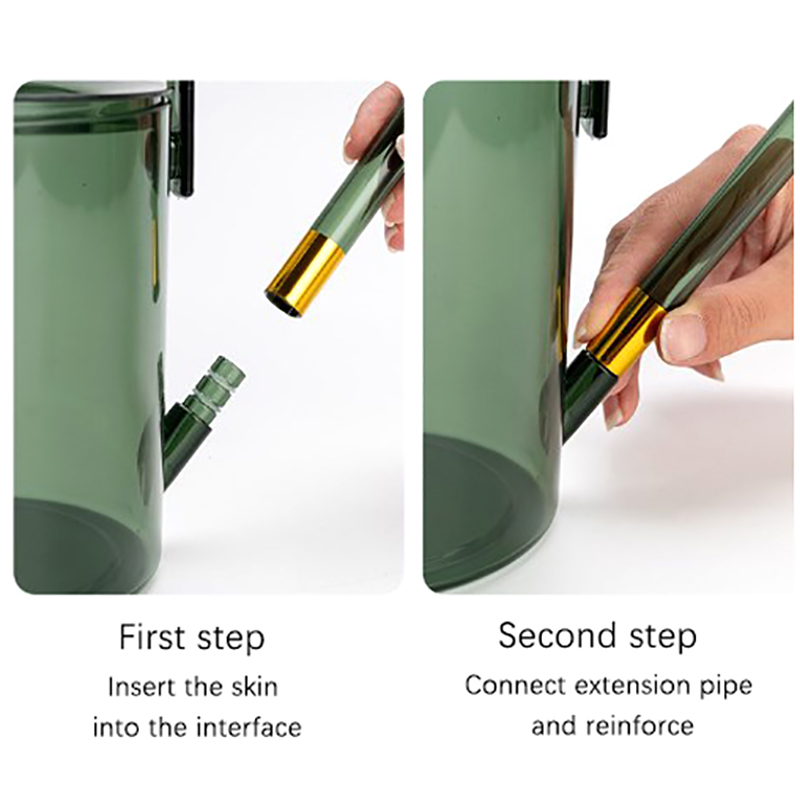 First step
Insert the skin into the interface

Second step
Connect extension pipe and reinforce