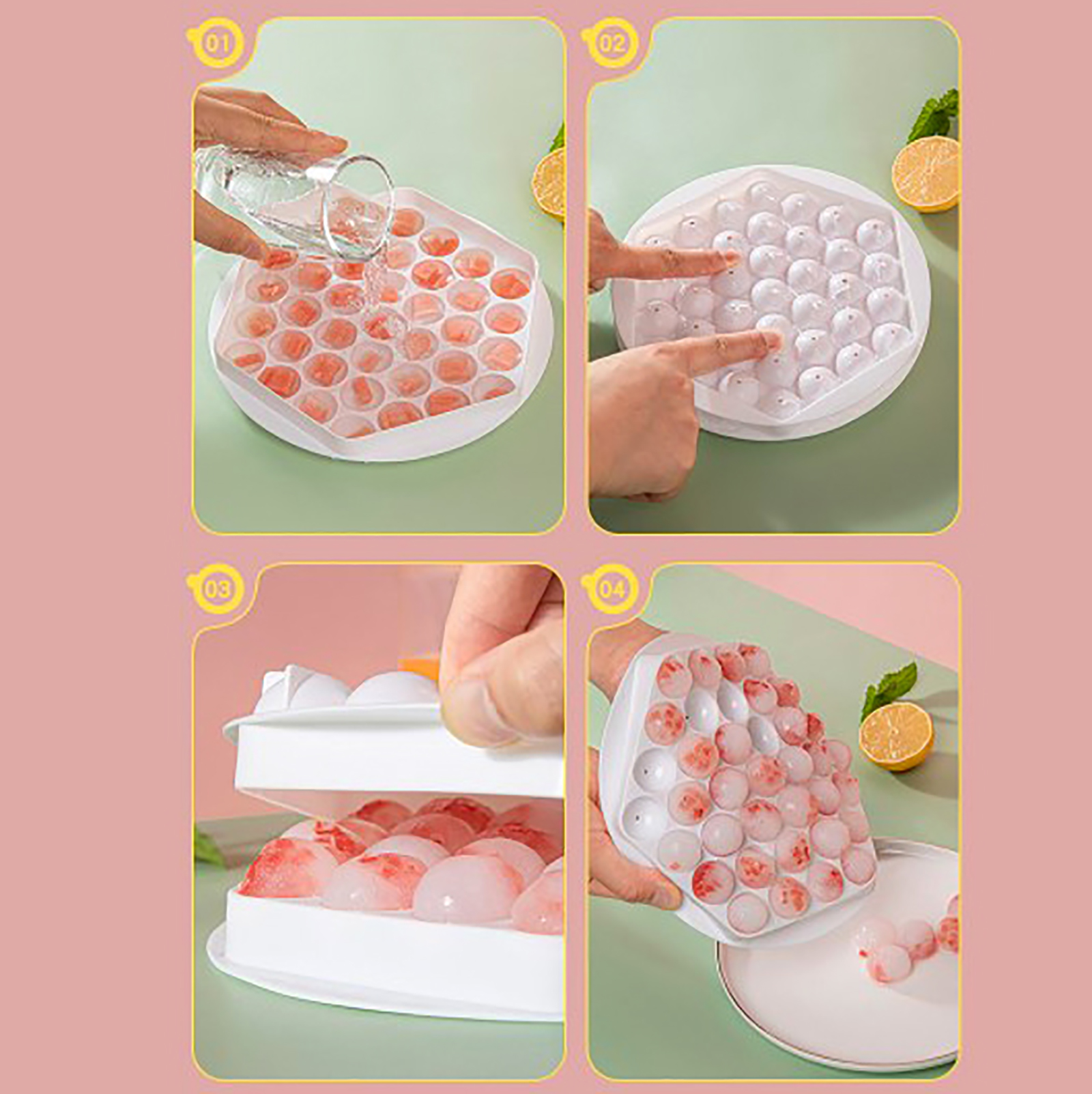 01

02

03

04