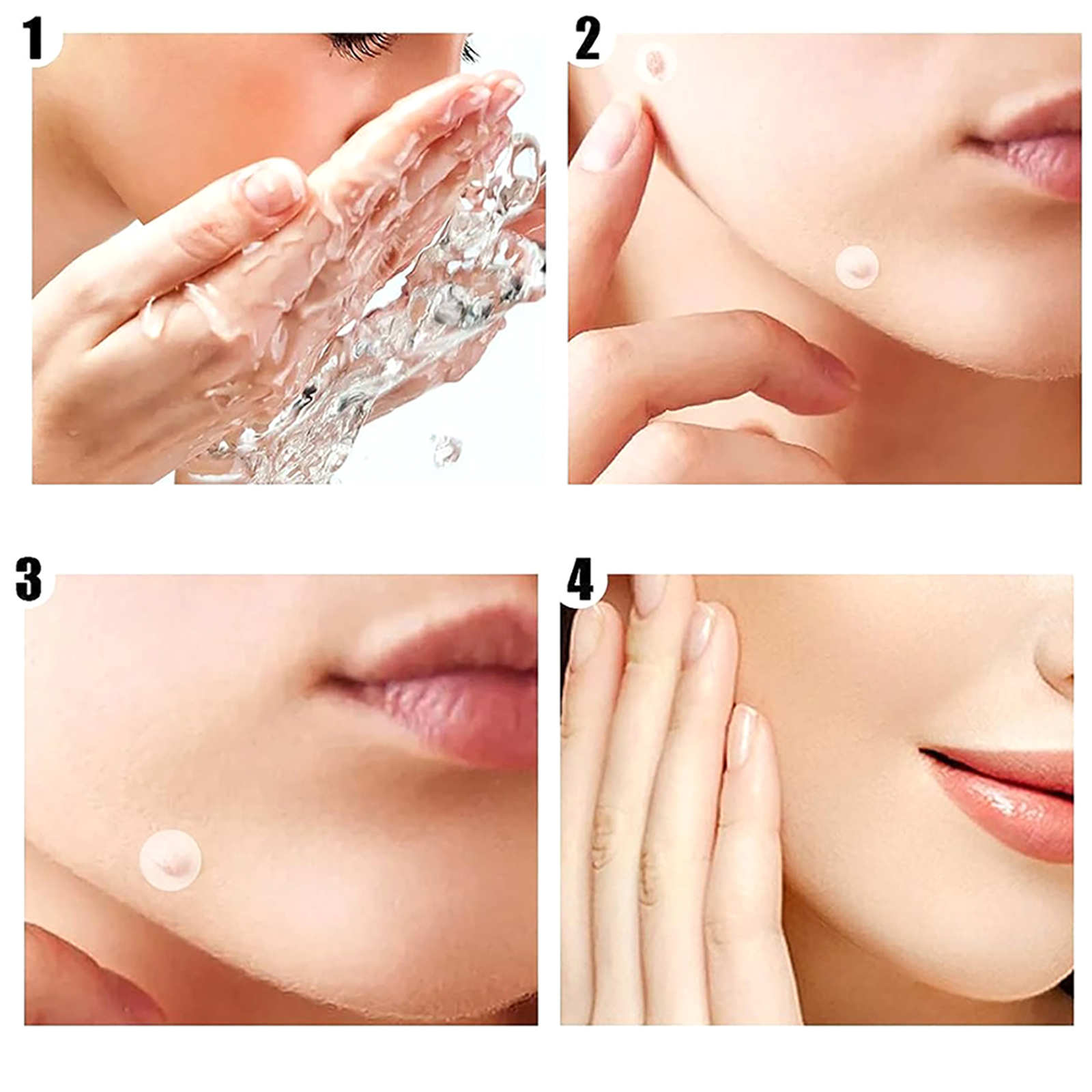 1

2

3

4