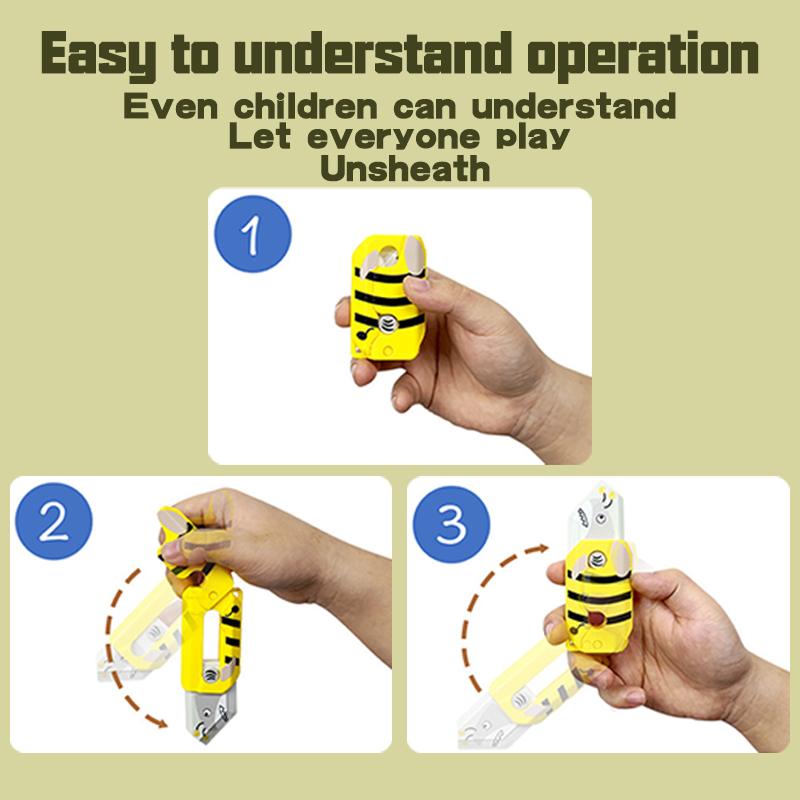 Easy to understand operation

Even children can understand
Let everyone play
Unsheath

1

2

3