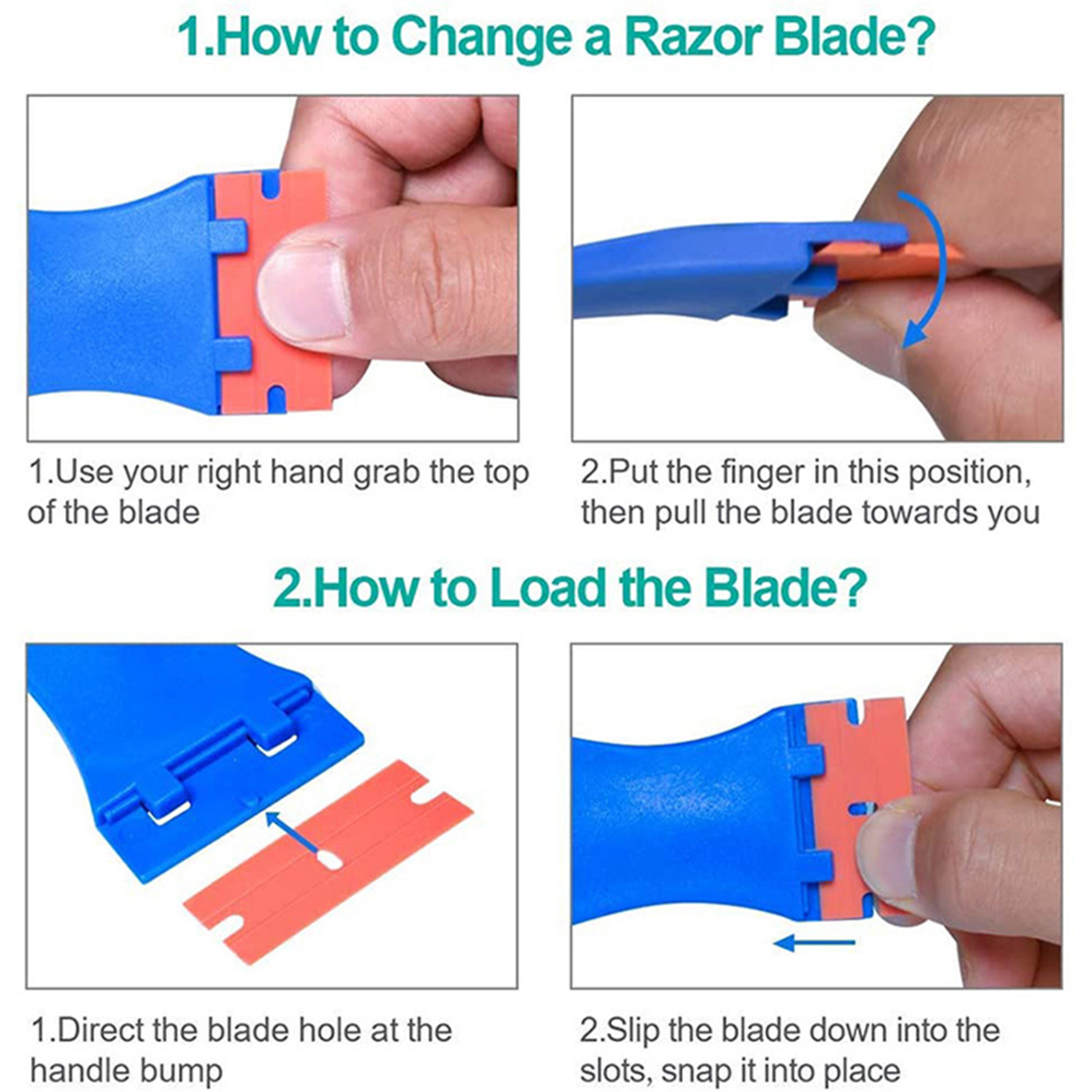 1.How to Change a Razor Blade?

1.Use your right hand grab the top of the blade

2.Put the finger in this position, then pull the blade towards you

2.How to Load the Blade?

1.Direct the blade hole at the handle bump

2.Slip the blade down into the slots, snap it into place