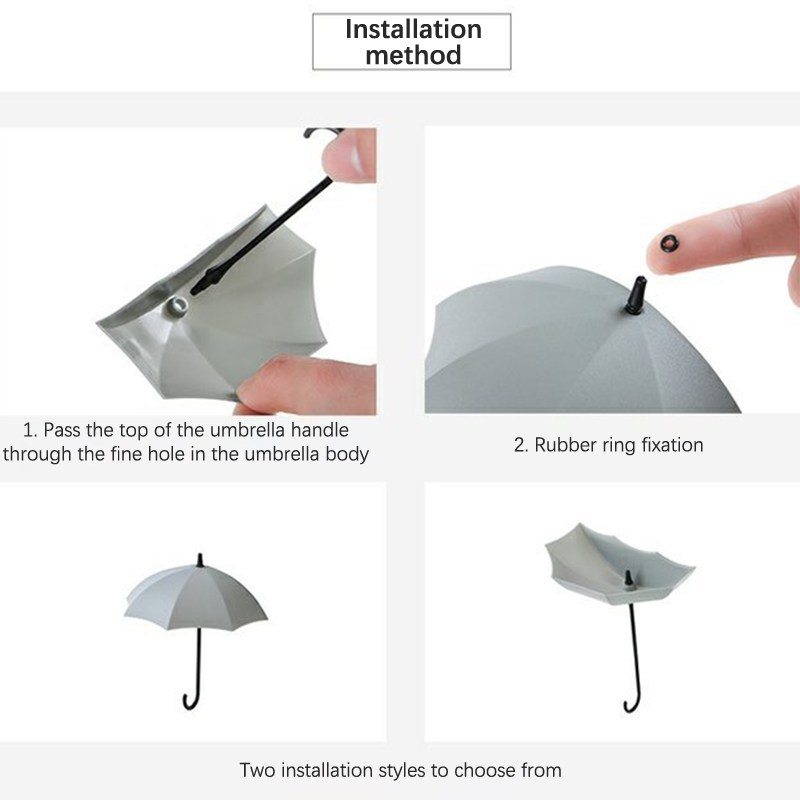 Installation method

1. Pass the top of the umbrella handle through the fine hole in the umbrella body

2. Rubber ring fixation

Two installation styles to choose from