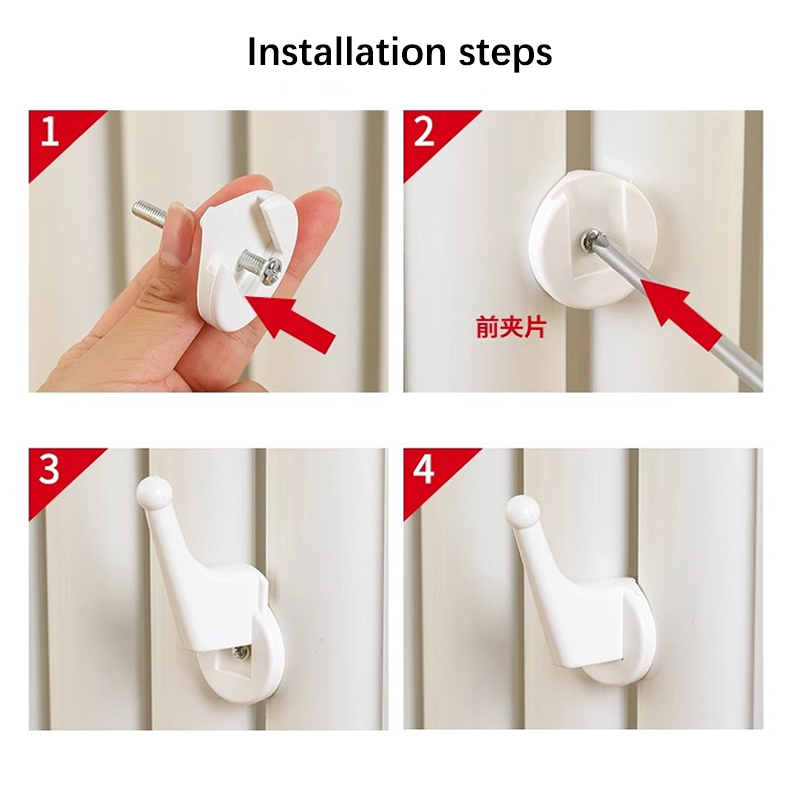 Installation steps

1

2

前夹片

3

4