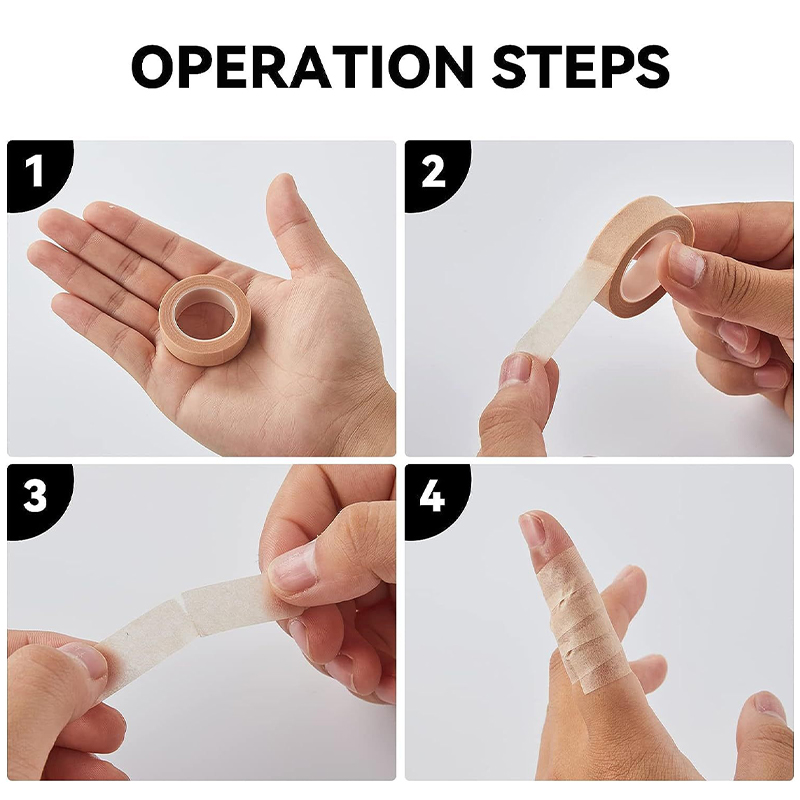 OPERATION STEPS

1

2

3

4