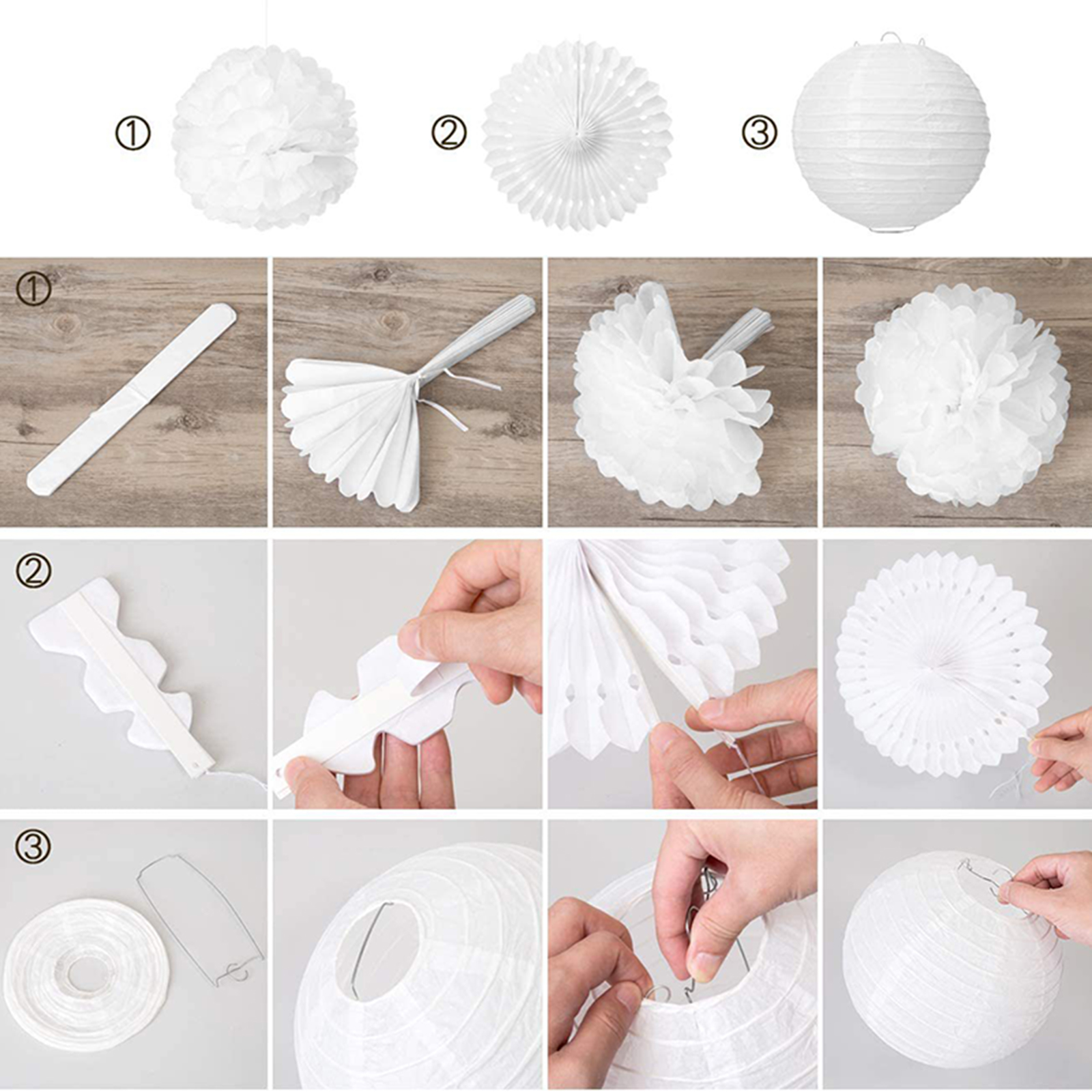 ①
②
③
①
②
③