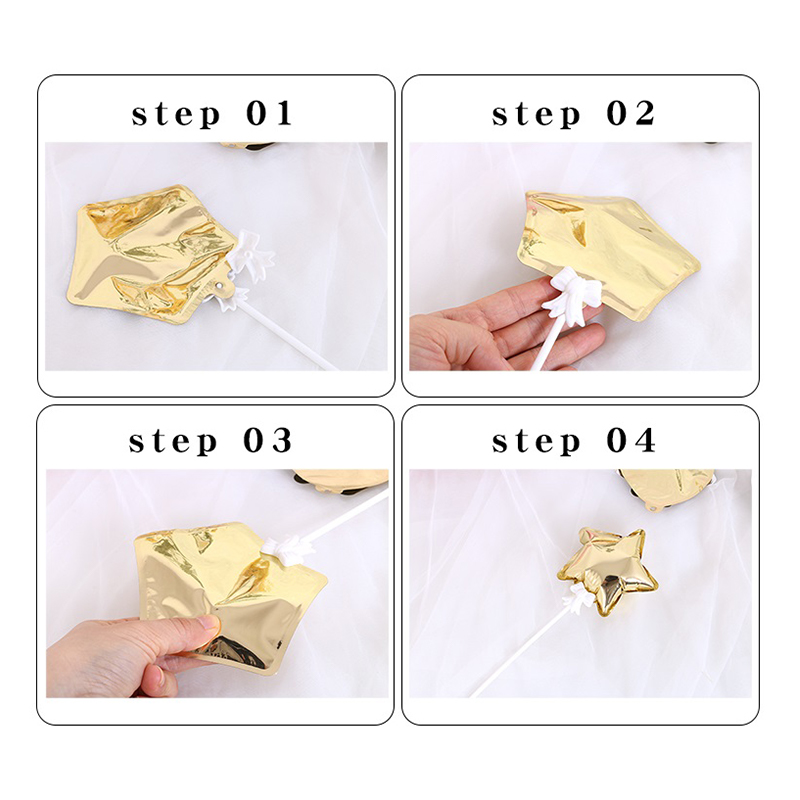 step 01

step 02

step 03

step 04