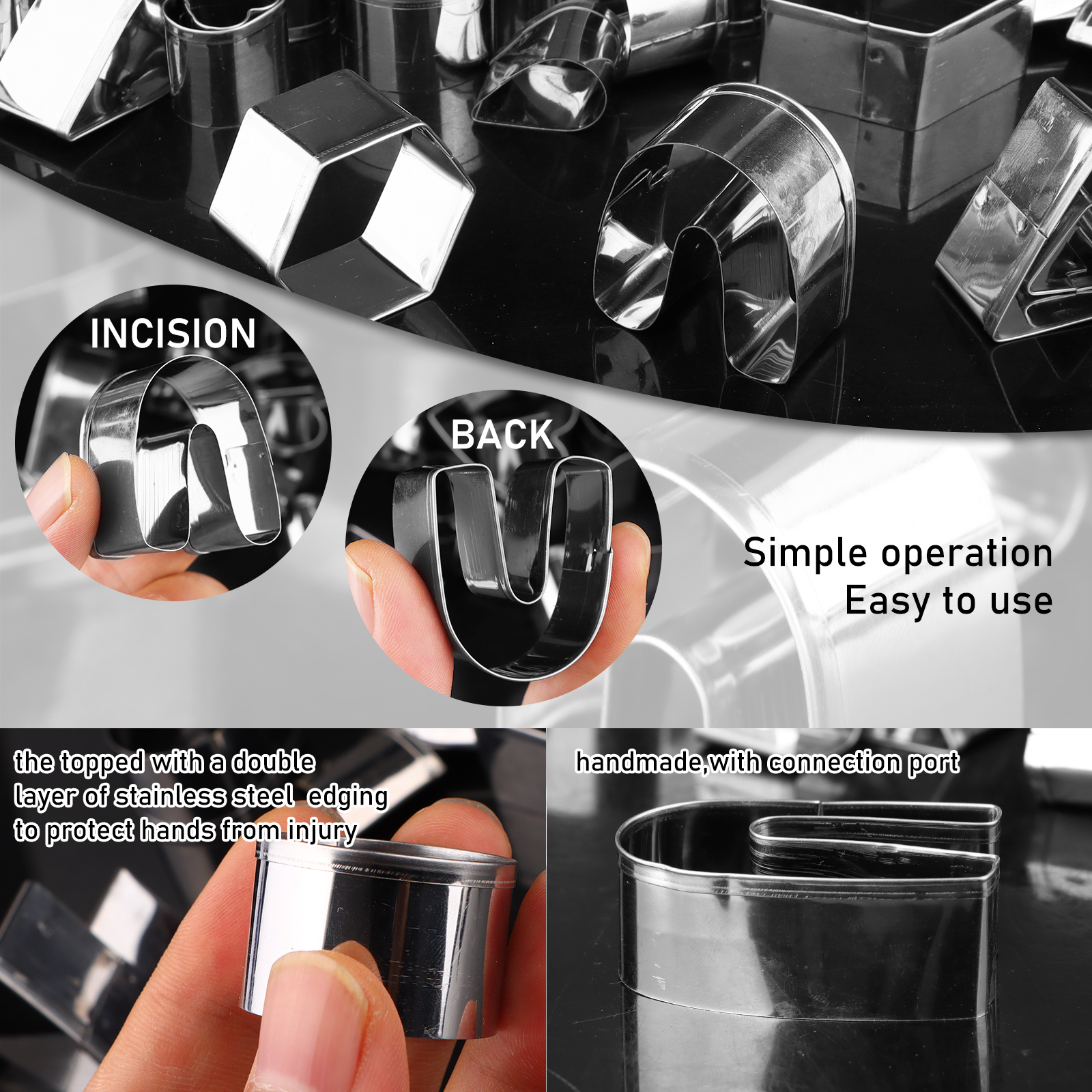 INCISION

BACK

Simple operation
Easy to use

the topped with a double layer of stainless steel edging to protect hands from injury

handmade,with connection port