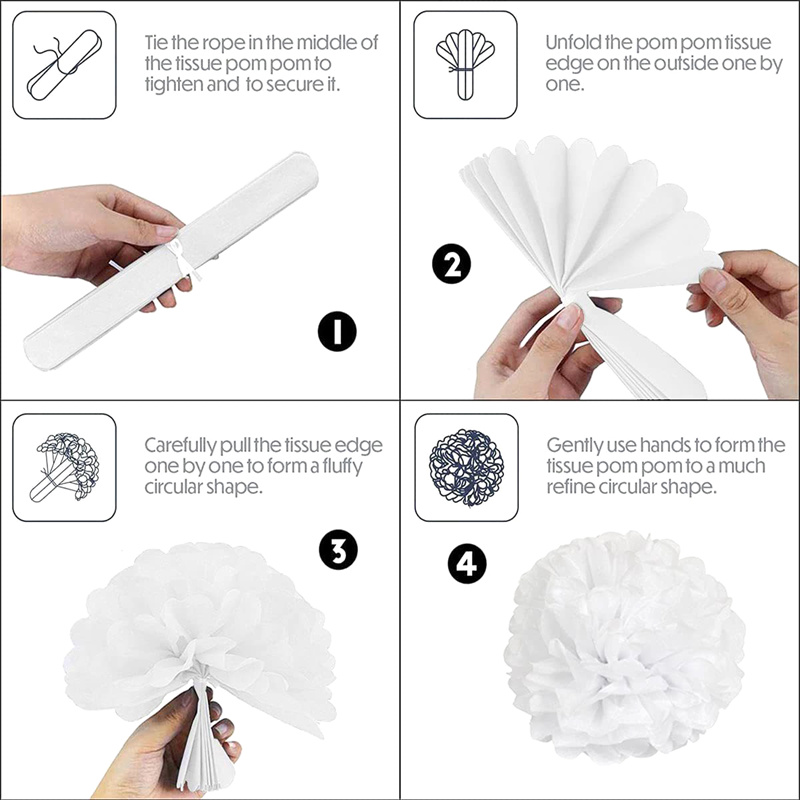 Tie the rope in the middle of the tissue pom pom to tighten and to secure it.

1

Unfold the pom pom tissue edge on the outside one by one.

2

Carefully pull the tissue edge one by one to form a fluffy circular shape.

3

Gently use hands to form the tissue pom pom to a much refine circular shape.

4