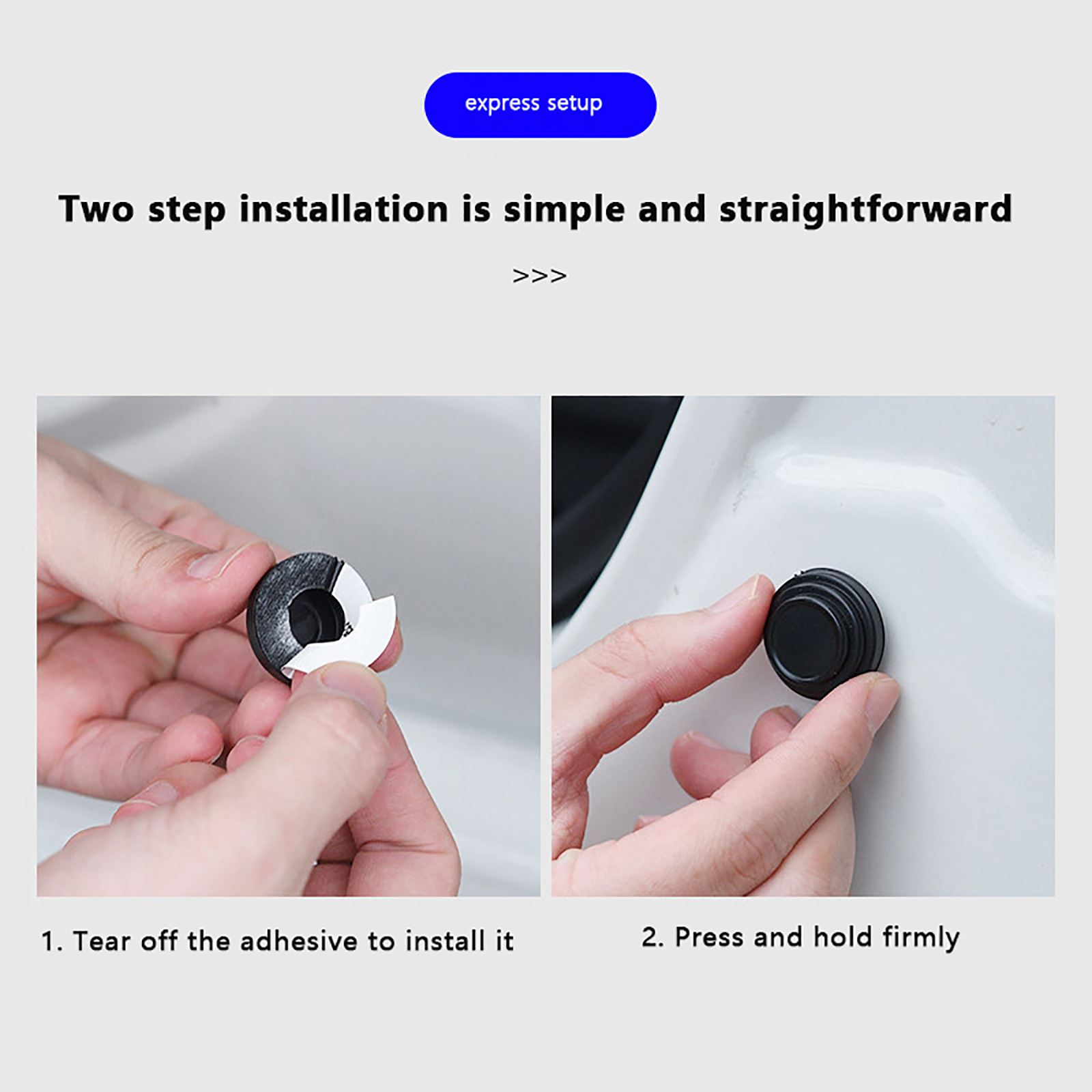 express setup

Two step installation is simple and straightforward

>>>

1. Tear off the adhesive to install it

2. Press and hold firmly