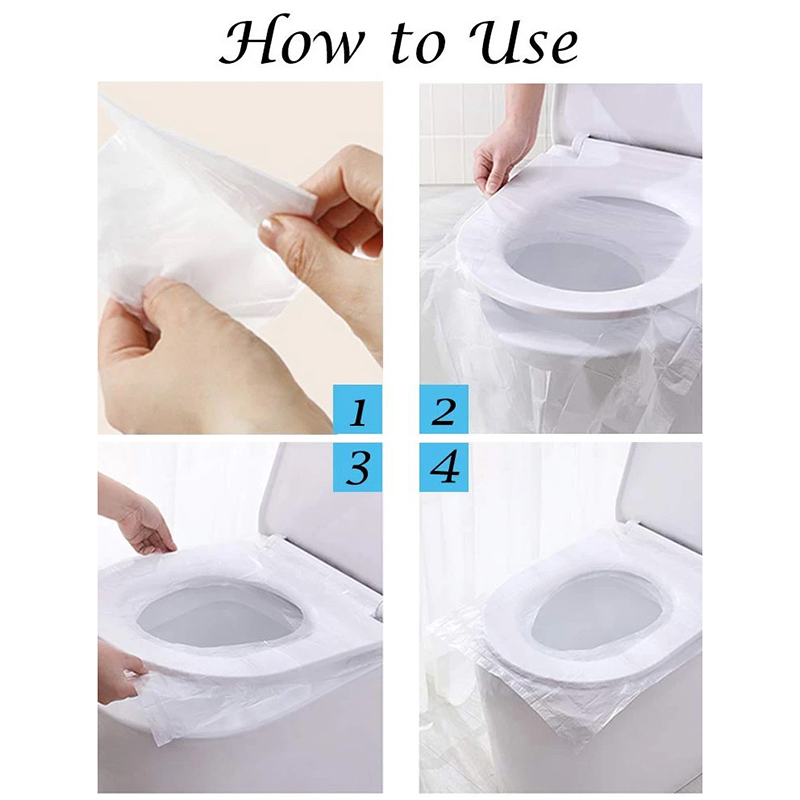 How to Use

1

2

3

4