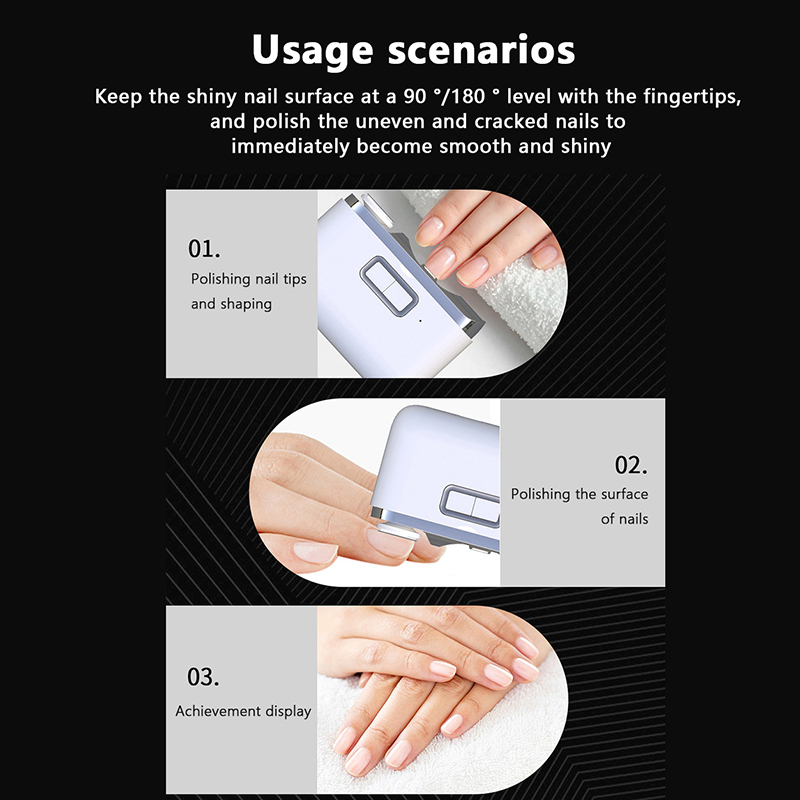 Usage scenarios

Keep the shiny nail surface at a 90 °/180 ° level with the fingertips, and polish the uneven and cracked nails to immediately become smooth and shiny

01.
Polishing nail tips and shaping

02.
Polishing the surface of nails

03.
Achievement display