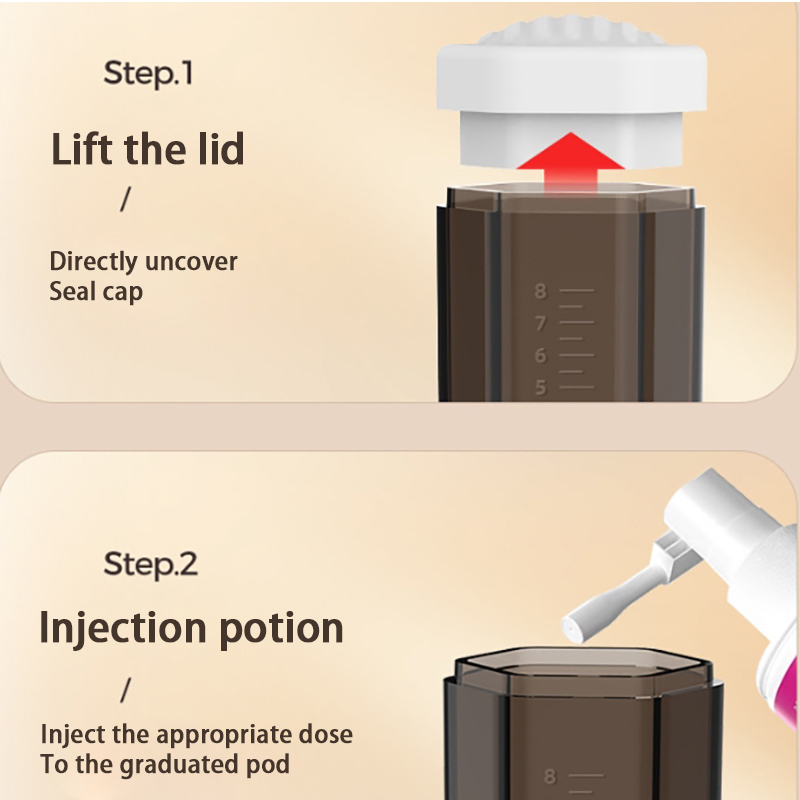 Step.1

Lift the lid

/

Directly uncover
Seal cap

8
7
6
5

Step.2

Injection potion

/

Inject the appropriate dose
To the graduated pod

8