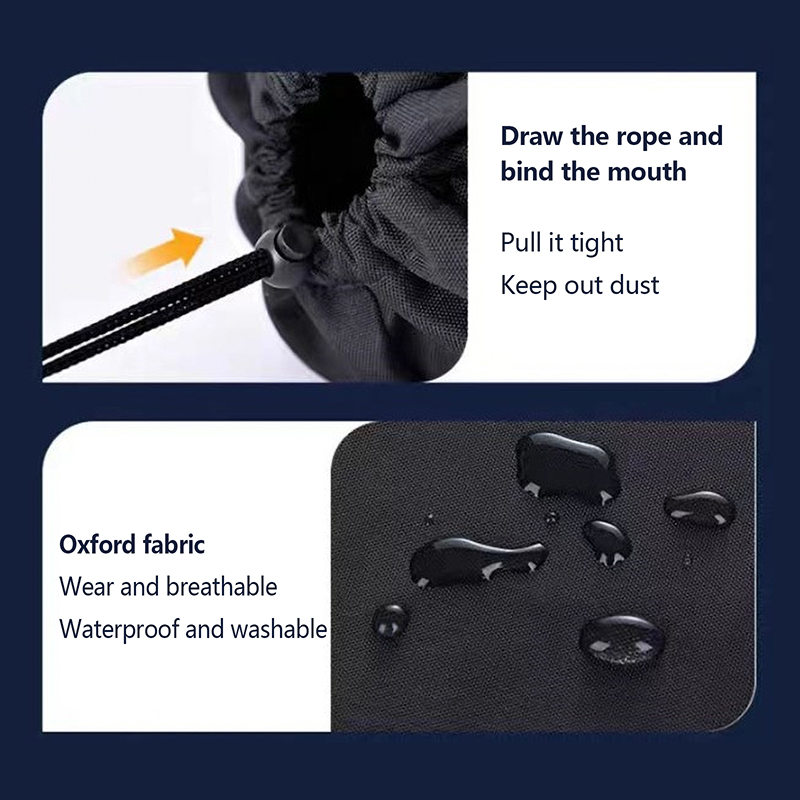 Draw the rope and bind the mouth

Pull it tight
Keep out dust

Oxford fabric
Wear and breathable
Waterproof and washable