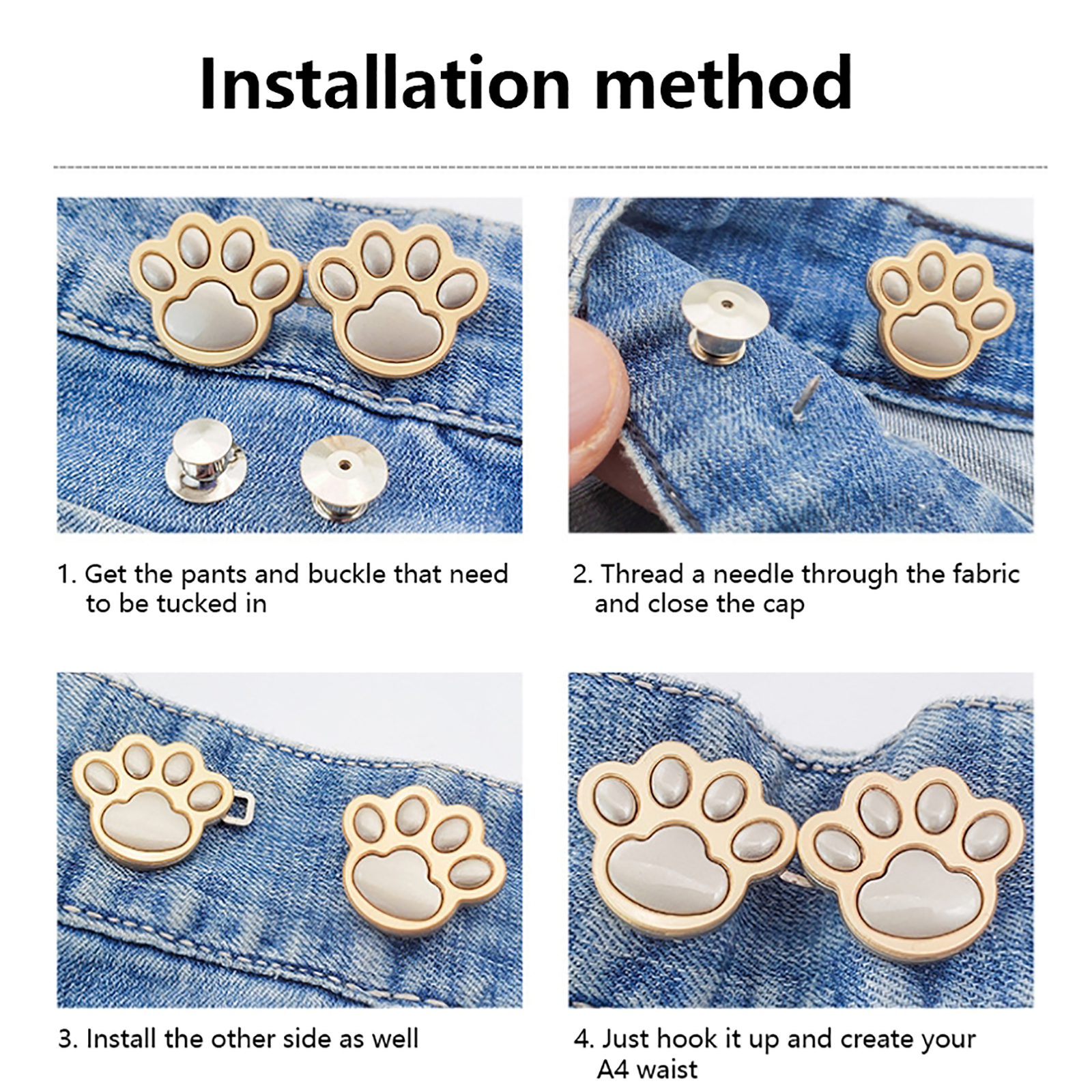 Installation method

1. Get the pants and buckle that need to be tucked in

2. Thread a needle through the fabric and close the cap

3. Install the other side as well

4. Just hook it up and create your A4 waist