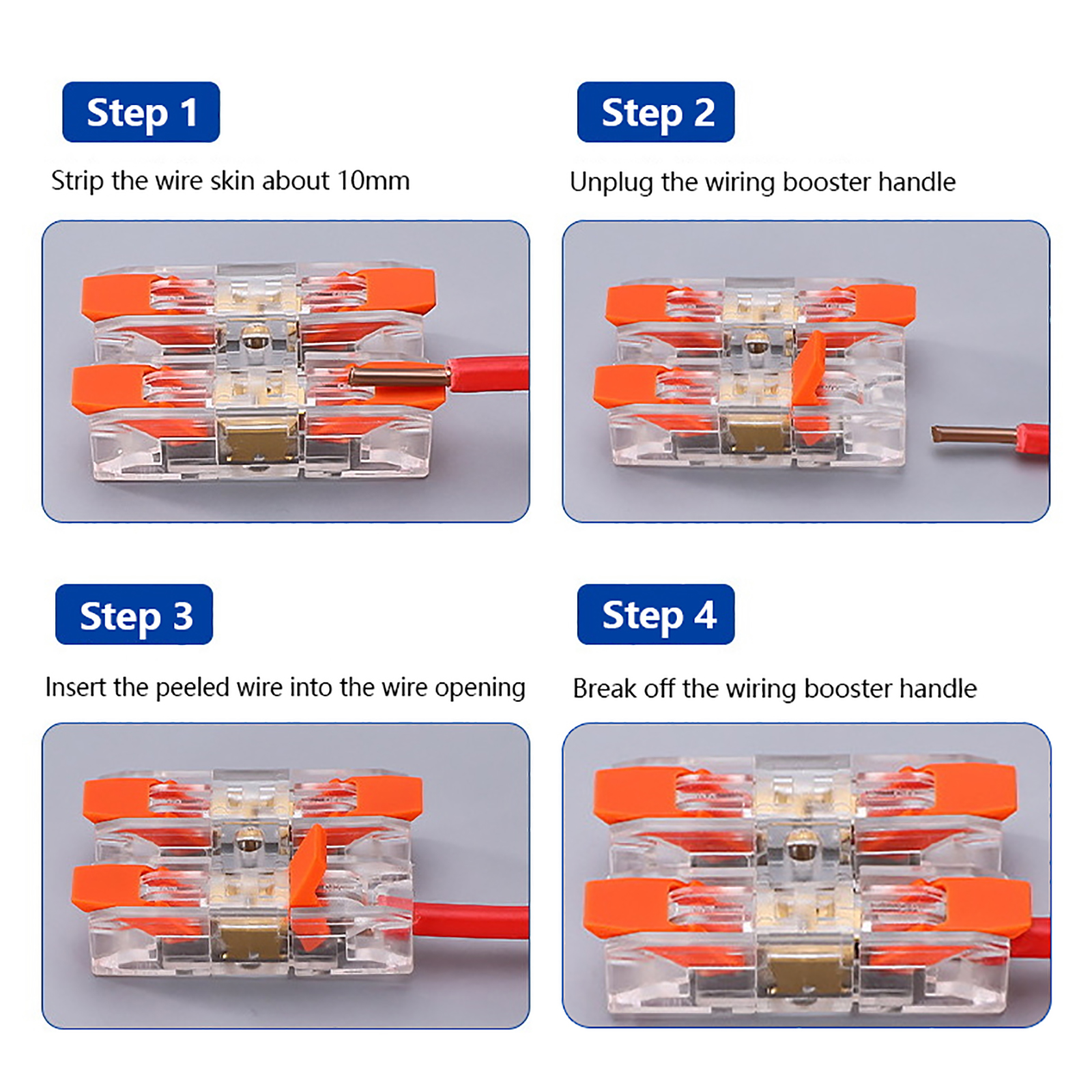 Step 1

Strip the wire skin about 10mm

Step 2

Unplug the wiring booster handle

Step 3

Insert the peeled wire into the wire opening

Step 4

Break off the wiring booster handle