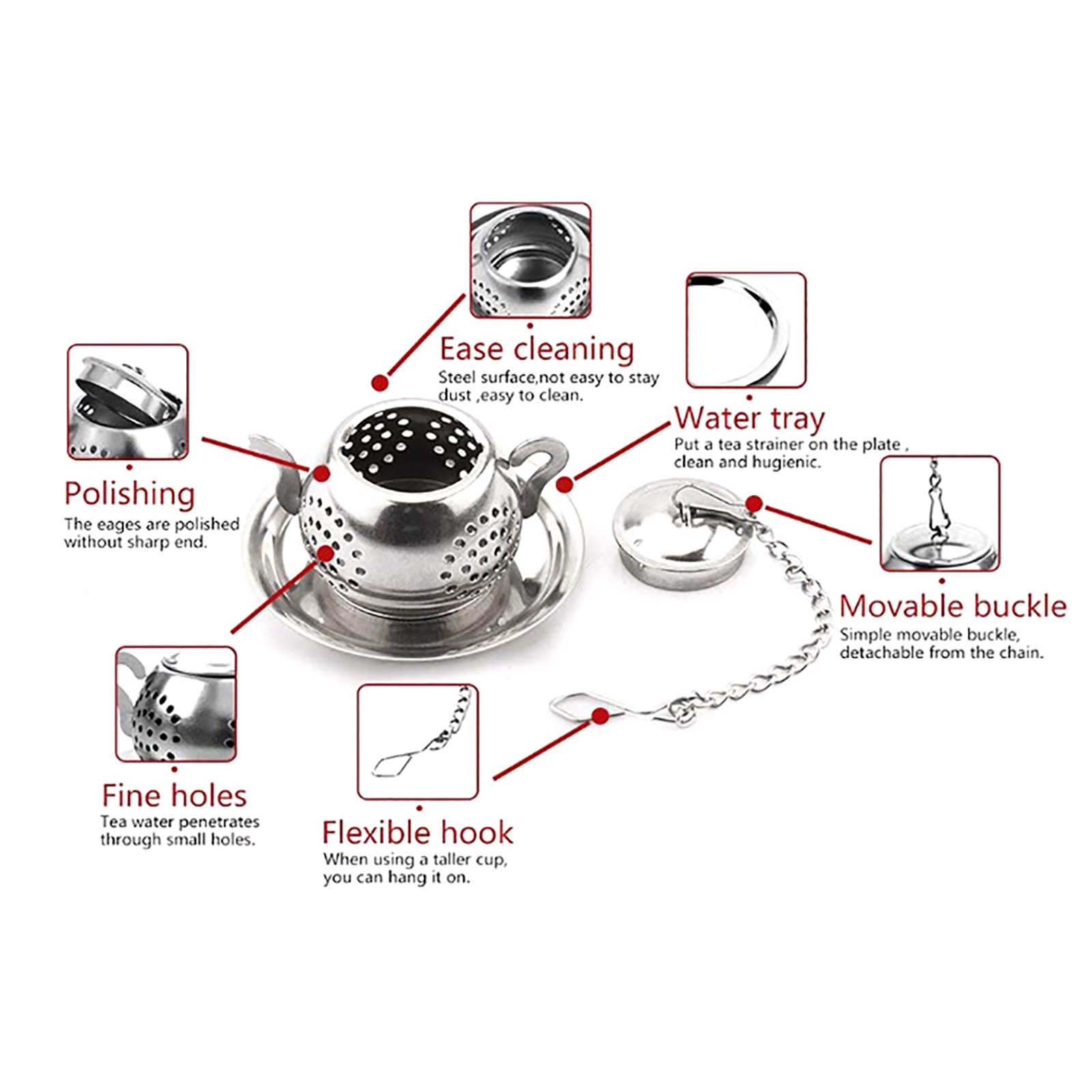 Ease cleaning
Steel surface,not easy to stay dust ,easy to clean.

Water tray
Put a tea strainer on the plate , clean and hugienic.

Polishing
The eages are polished without sharp end.

Movable buckle
Simple movable buckle, detachable from the chain.

Fine holes
Tea water penetrates through small holes.

Flexible hook
When using a taller cup, you can hang it on.