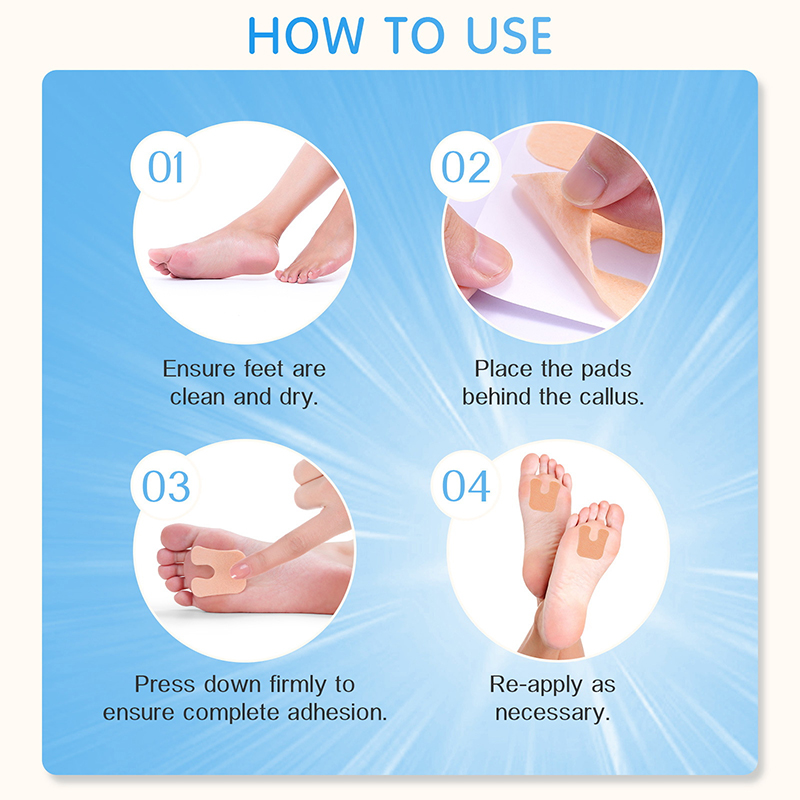 HOW TO USE

01

Ensure feet are clean and dry.

02

Place the pads behind the callus.

03

Press down firmly to ensure complete adhesion.

04

Re-apply as necessary.