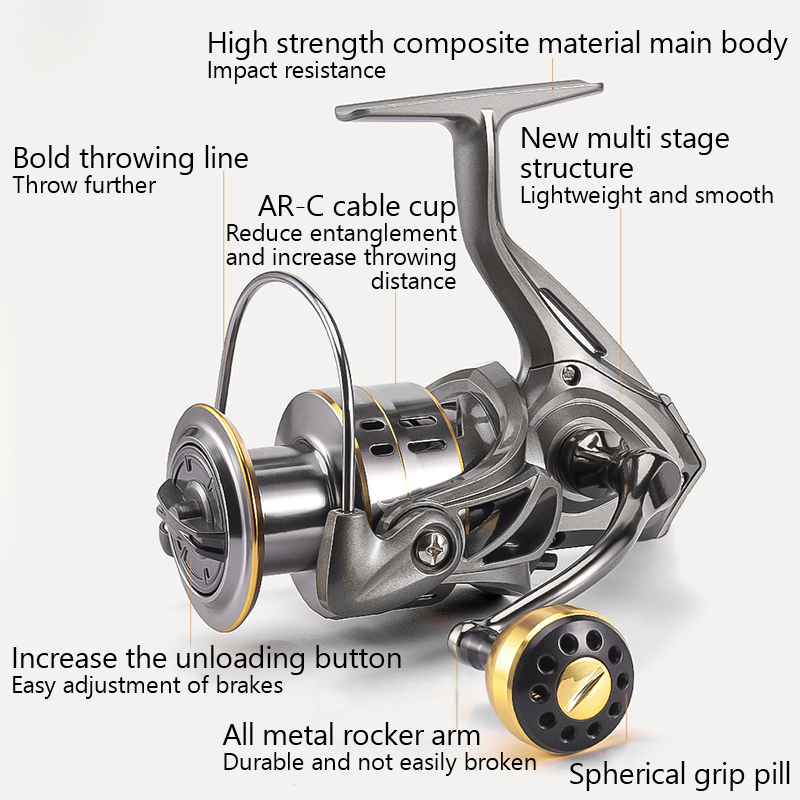 High strength composite material main body
Impact resistance

Bold throwing line
Throw further

New multi stage structure
Lightweight and smooth

AR-C cable cup
Reduce entanglement and increase throwing distance

Increase the unloading button
Easy adjustment of brakes

All metal rocker arm
Durable and not easily broken

Spherical grip pill