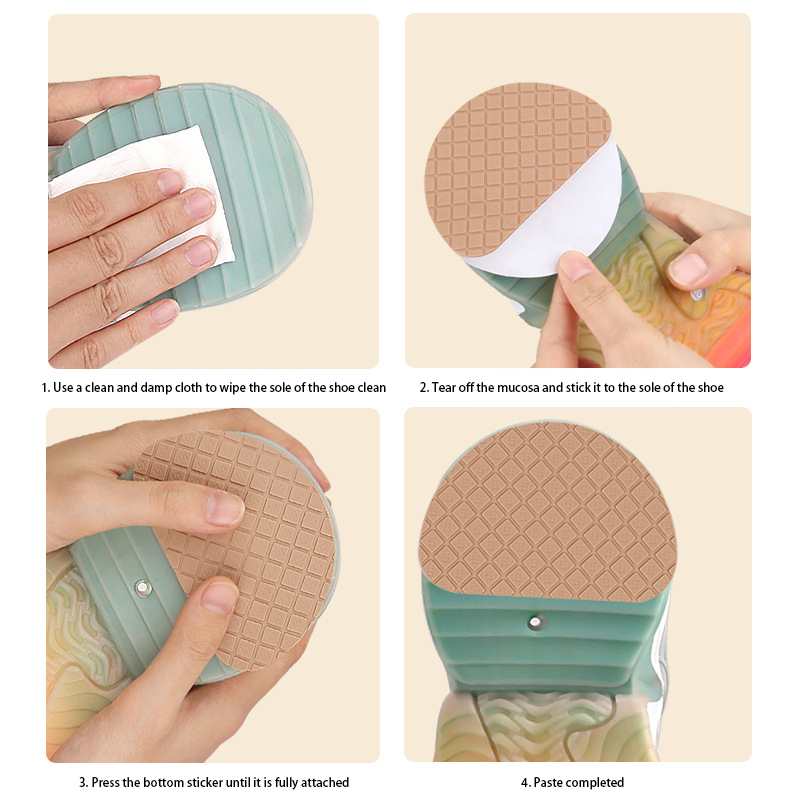 1. Use a clean and damp cloth to wipe the sole of the shoe clean

2. Tear off the mucosa and stick it to the sole of the shoe

3. Press the bottom sticker until it is fully attached

4. Paste completed