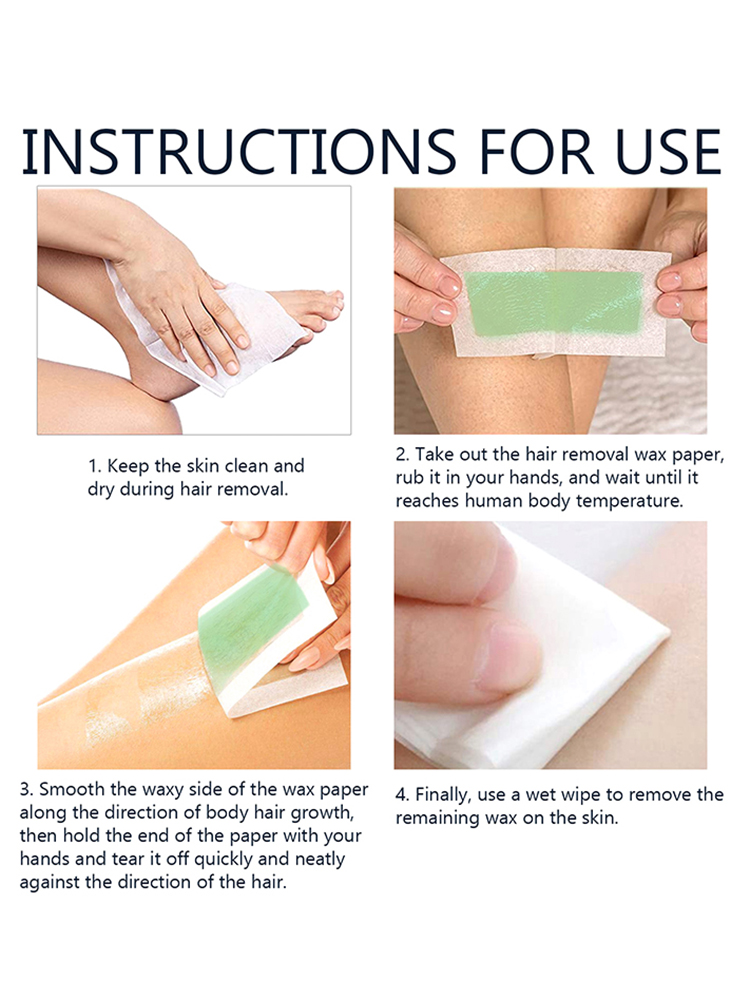 INSTRUCTIONS FOR USE

1. Keep the skin clean and dry during hair removal.

2. Take out the hair removal wax paper, rub it in your hands, and wait until it reaches human body temperature.

3. Smooth the waxy side of the wax paper along the direction of body hair growth, then hold the end of the paper with your hands and tear it off quickly and neatly against the direction of the hair.

4. Finally, use a wet wipe to remove the remaining wax on the skin.